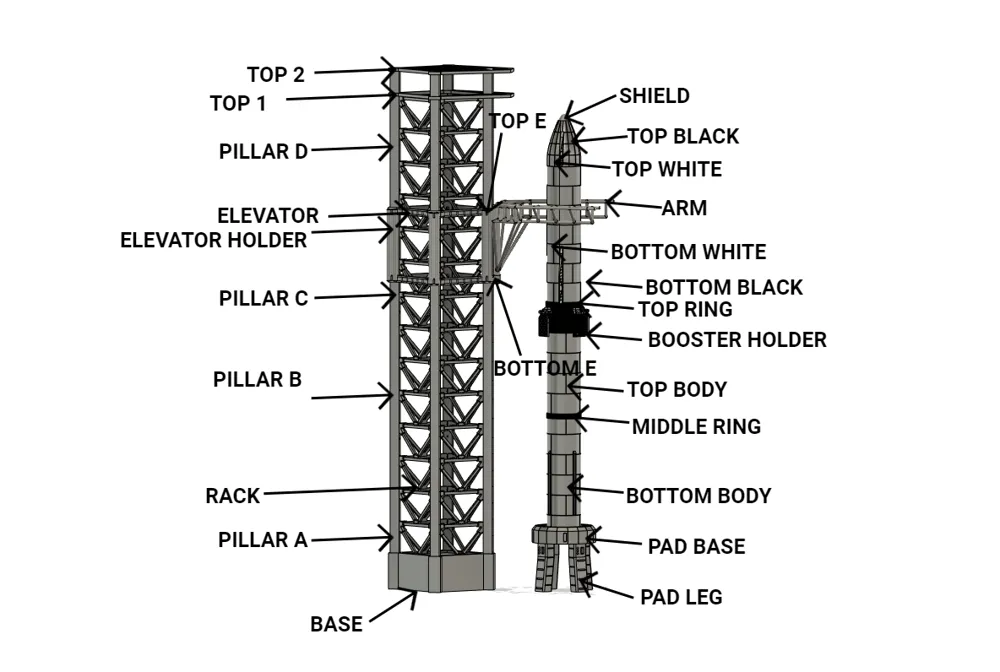 TOP 2
TOP 1
PILLAR D
ELEVATOR
ELEVATOR HOLDER
PILLAR C
PILLAR B
RACK
PILLAR A
BASE
TOP E
BOTTOM E
SHIELD
TOP BLACK
TOP WHITE
ARM
BOTTOM WHITE
BOTTOM BLACK
TOP RING
BOOSTER HOLDER
TOP BODY
MIDDLE RING
BOTTOM BODY
PAD BASE
PAD LEG