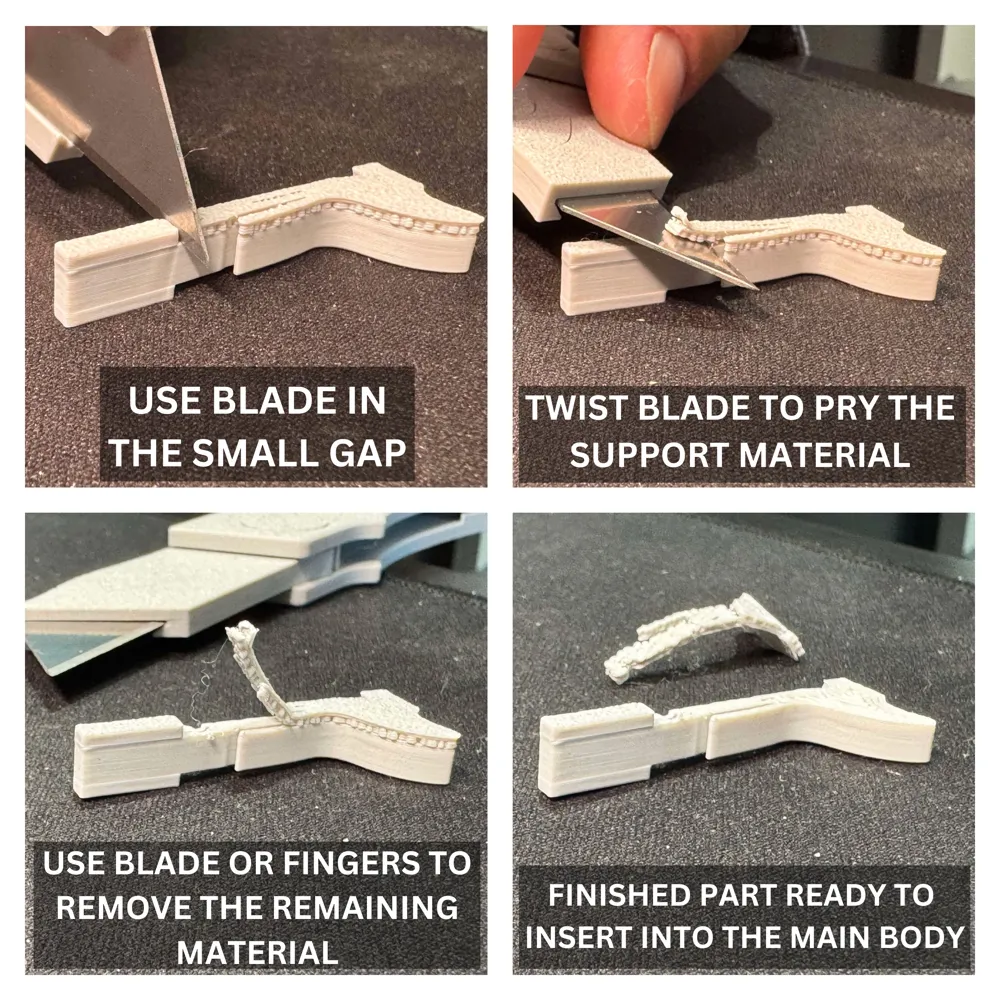 USE BLADE IN THE SMALL GAP

TWIST BLADE TO PRY THE SUPPORT MATERIAL

USE BLADE OR FINGERS TO REMOVE THE REMAINING MATERIAL

FINISHED PART READY TO INSERT INTO THE MAIN BODY