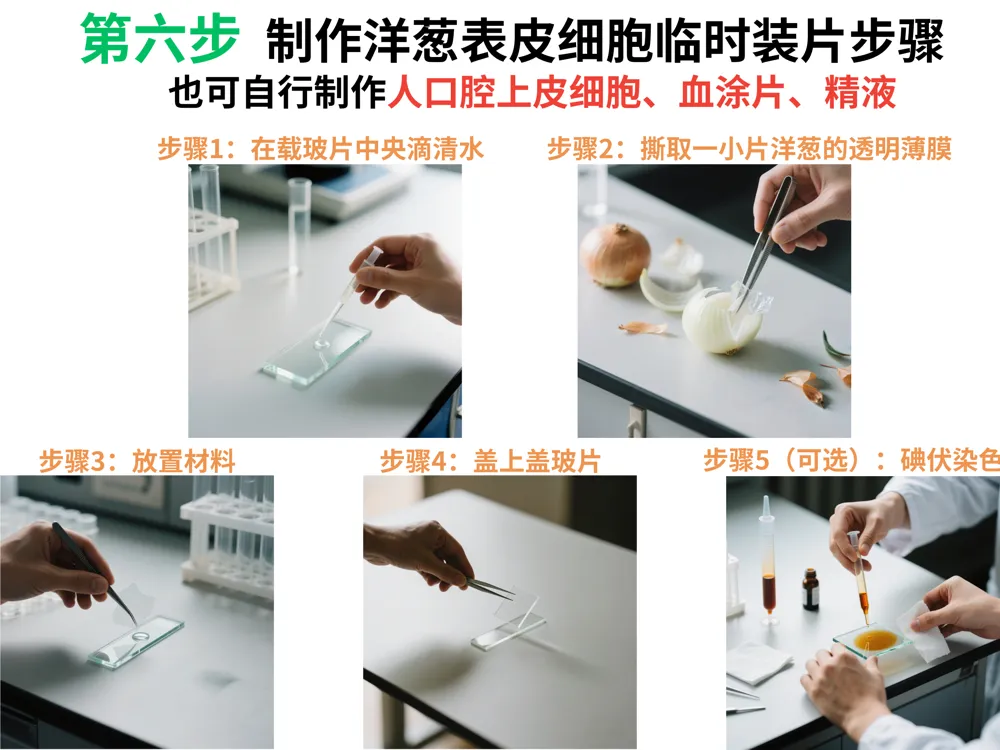 第六步 制作洋葱表皮细胞临时装片步骤
也可自行制作人口腔上皮细胞、血涂片、精液

步骤1：在载玻片中央滴清水

步骤2：撕取一小片洋葱的透明薄膜

步骤3：放置材料

步骤4：盖上盖玻片

步骤5（可选）：碘伏染色