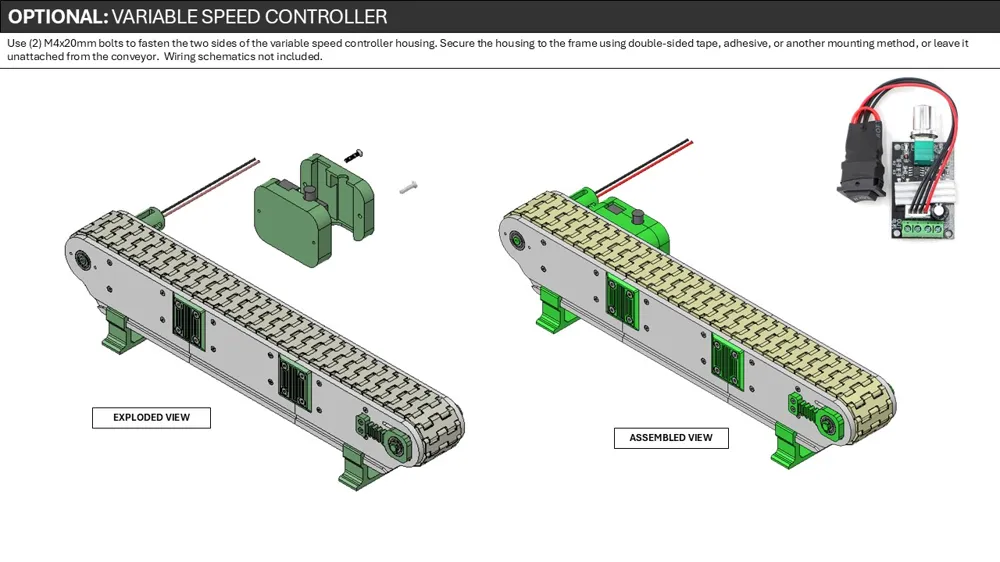 OPTIONAL: VARIABLE SPEED CONTROLLER

Use (2) M4x20mm bolts to fasten the two sides of the variable speed controller housing. Secure the housing to the frame using double-sided tape, adhesive, or another mounting method, or leave it unattached from the conveyor. Wiring schematics not included.

EXPLODED VIEW

ASSEMBLED VIEW