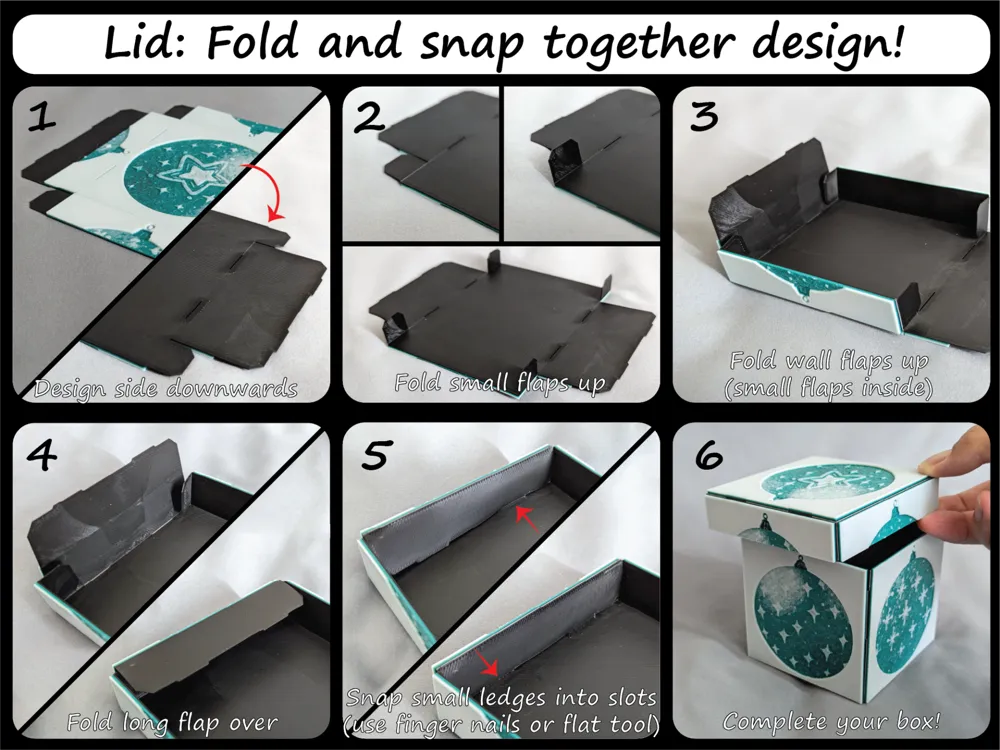 Lid: Fold and snap together design!

1

Design side downwards

2

Fold small flaps up

3

Fold wall flaps up (small flaps inside)

4

Fold long flap over

5

Snap small ledges into slots (use finger nails or flat tool)

6

Complete your box!