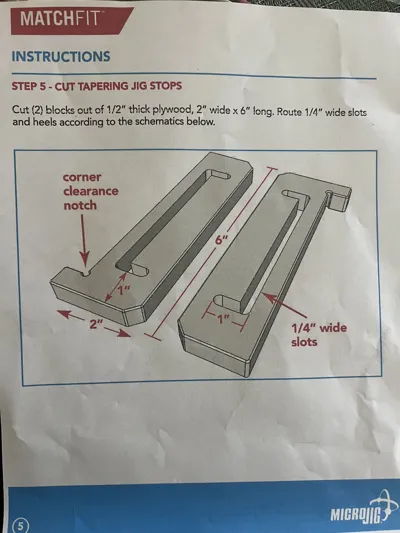 MATCHFIT

INSTRUCTIONS

STEP 5 - CUT TAPERING JIG STOPS

Cut (2) blocks out of 1/2" thick plywood, 2" wide x 6" long. Route 1/4" wide slots and heels according to the schematics below.

corner clearance notch

1"

2"

6"

1"

1/4" wide slots

5

MICROJIG