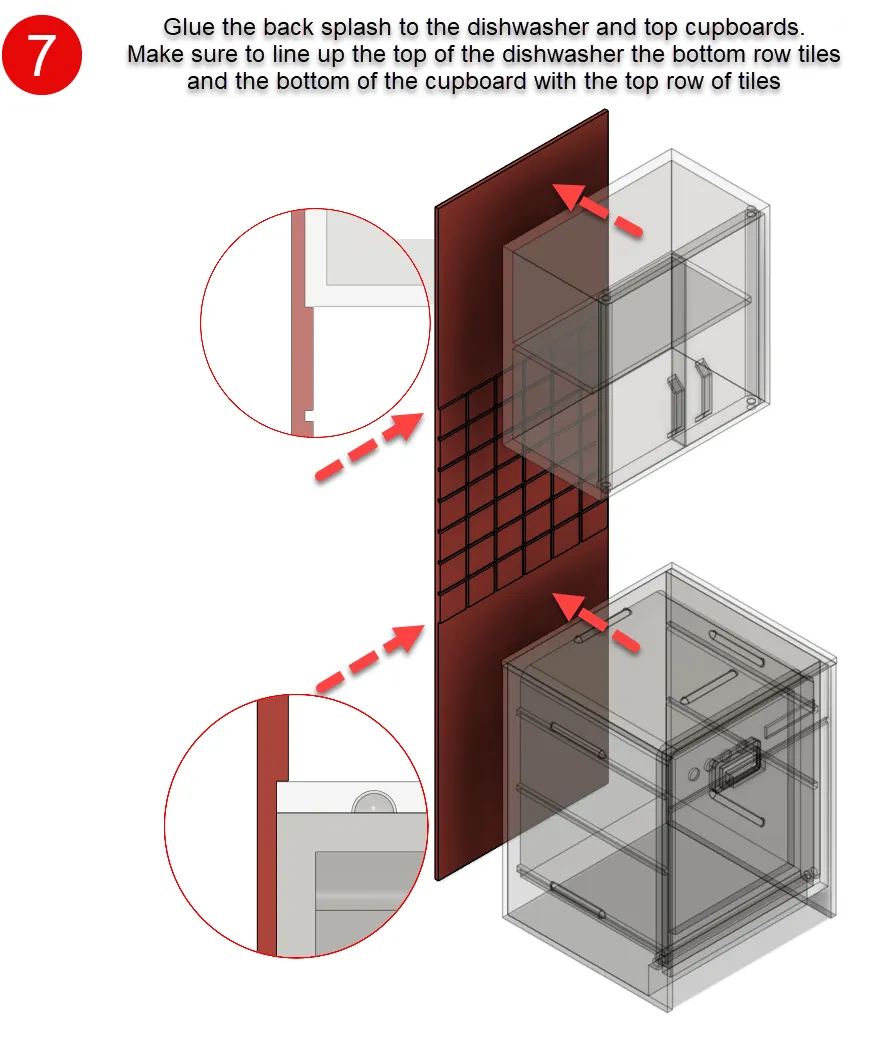 7

Glue the back splash to the dishwasher and top cupboards. Make sure to line up the top of the dishwasher the bottom row tiles and the bottom of the cupboard with the top row of tiles