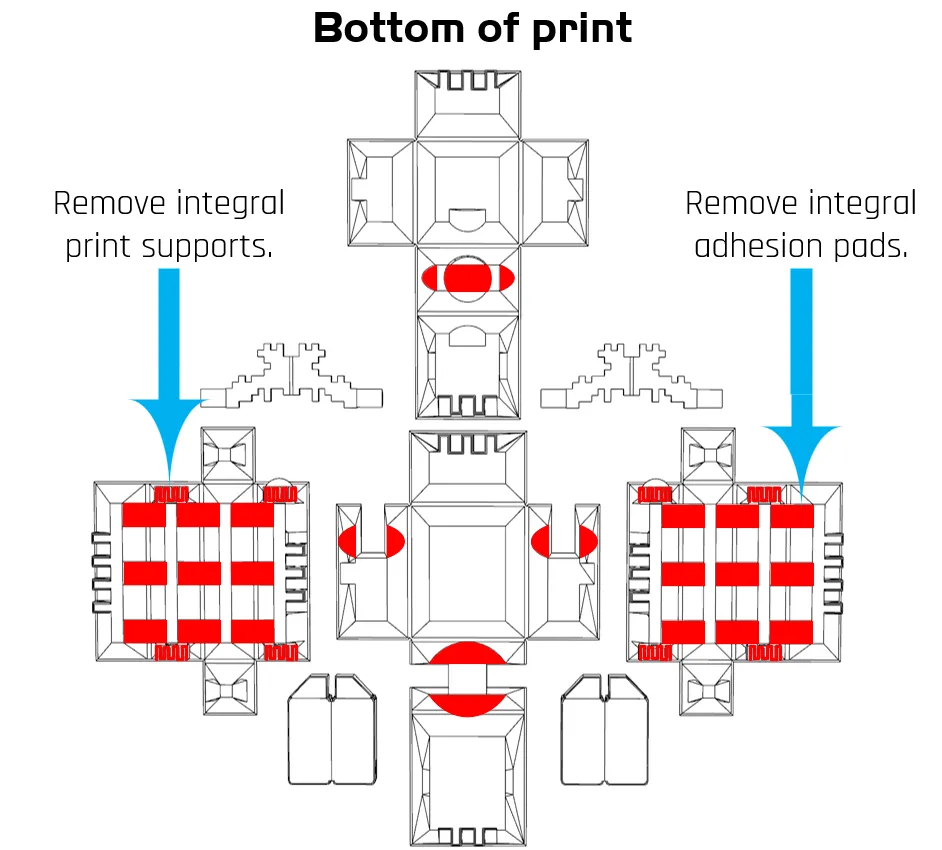 Bottom of print

Remove integral print supports.

Remove integral adhesion pads.