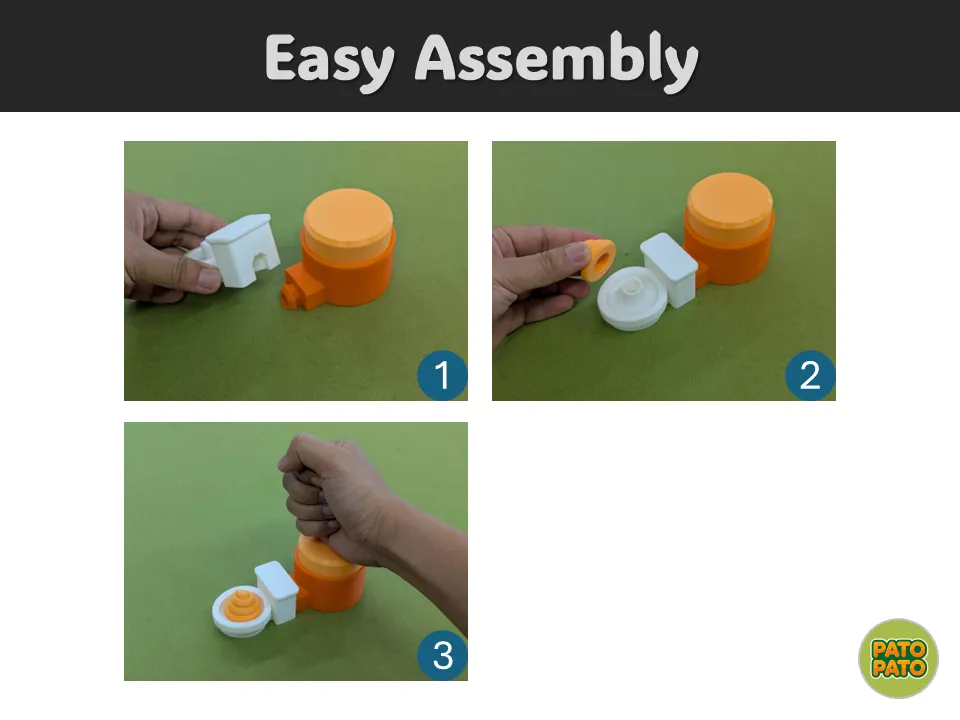 Easy Assembly

1

2

3

PATO
PATO