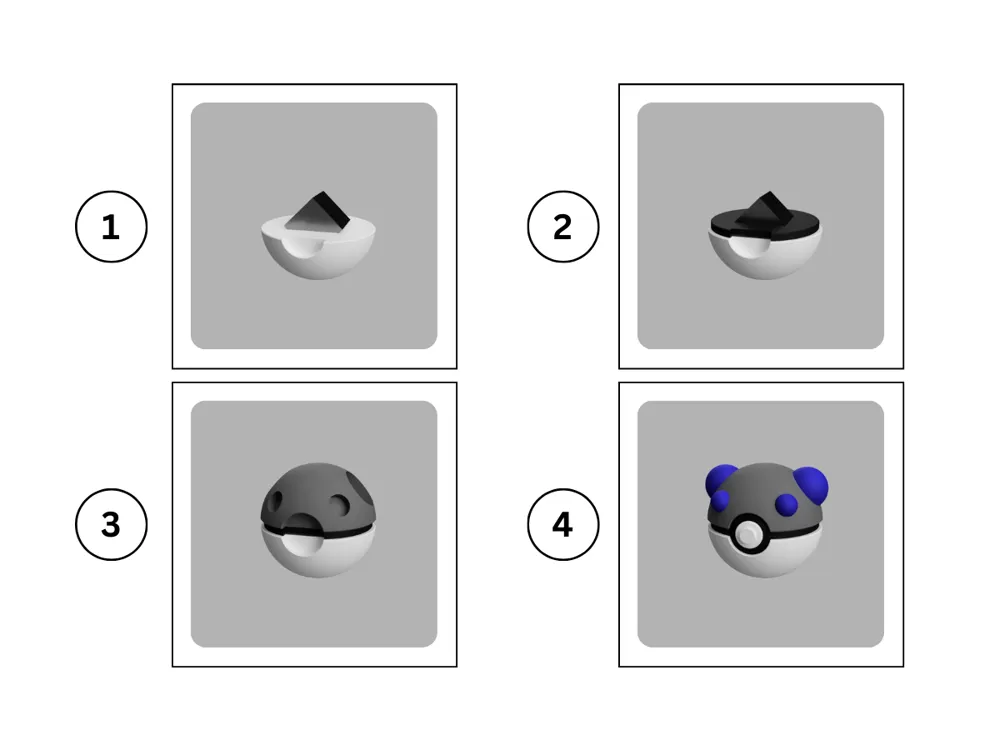 1

2

3

4