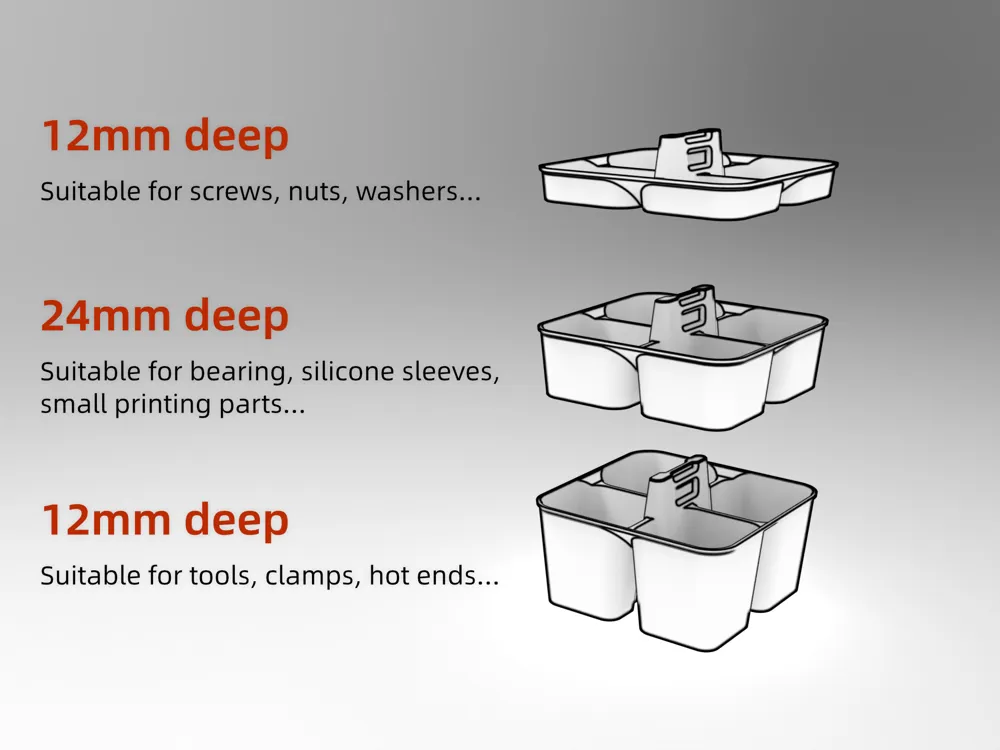 12mm deep

Suitable for screws, nuts, washers...

24mm deep

Suitable for bearing, silicone sleeves, small printing parts...

12mm deep

Suitable for tools, clamps, hot ends...