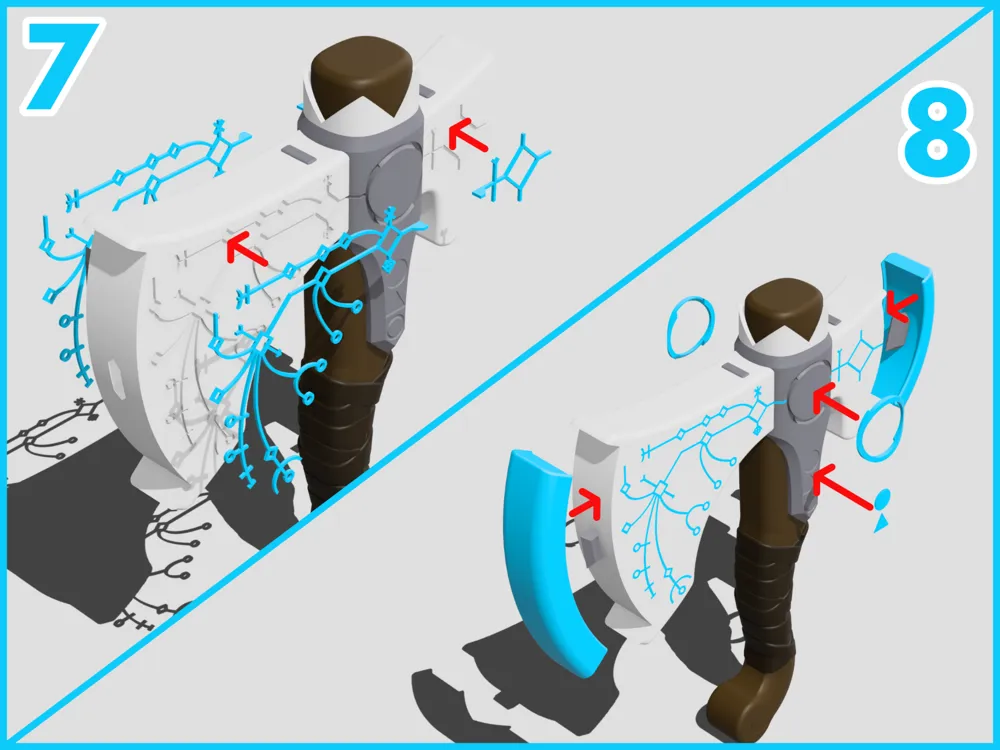 7

8