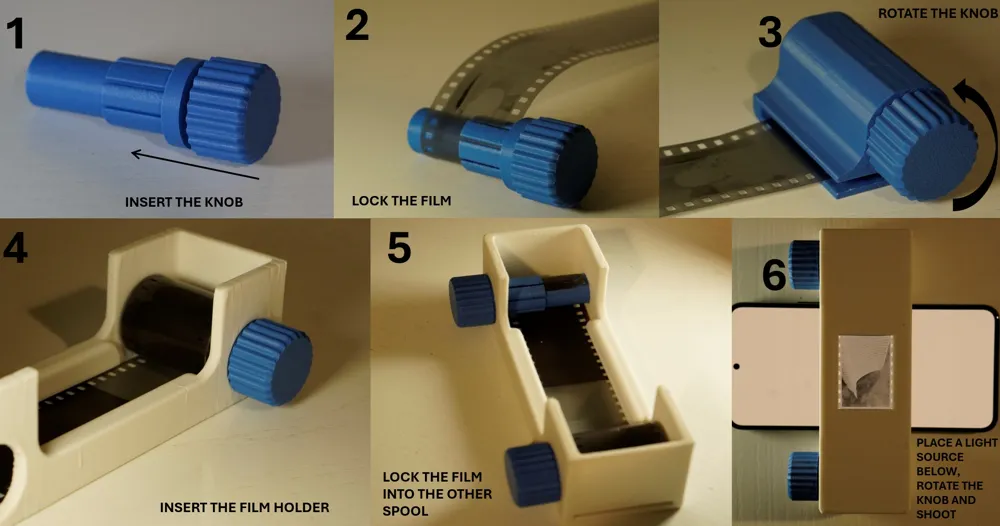 1

INSERT THE KNOB

2

LOCK THE FILM

3

ROTATE THE KNOB

4

INSERT THE FILM HOLDER

5

LOCK THE FILM INTO THE OTHER SPOOL

6

PLACE A LIGHT SOURCE BELOW, ROTATE THE KNOB AND SHOOT