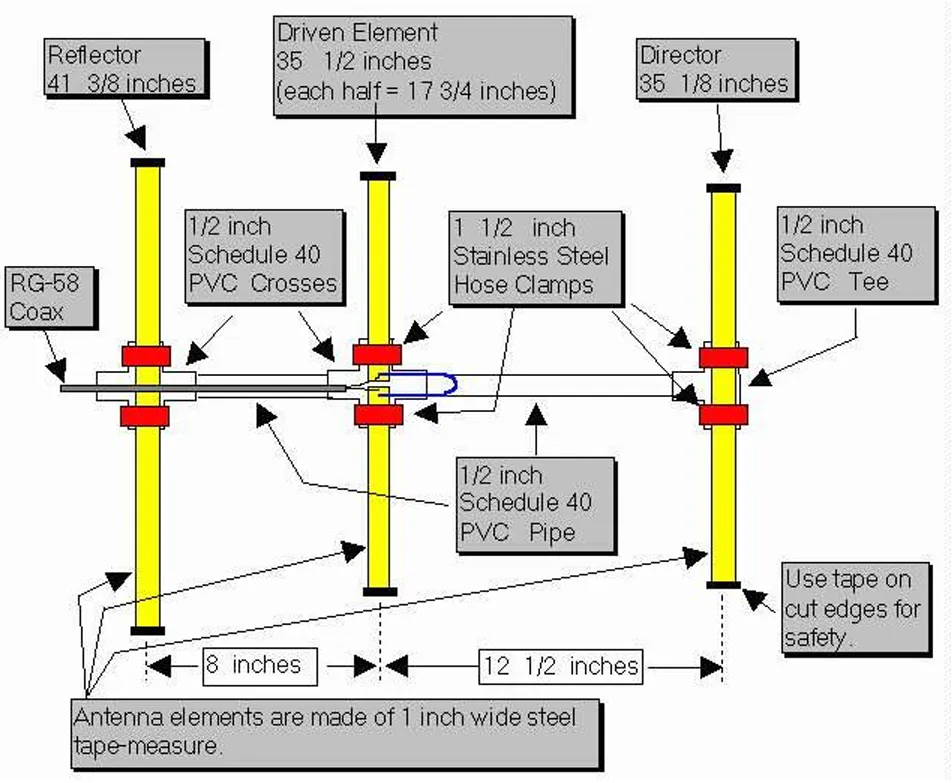 Reflector
41 3/8 inches

Driven Element
35 1/2 inches
(each half = 17 3/4 inches)

Director
35 1/8 inches

1/2 inch
Schedule 40
PVC Crosses

1 1/2 inch
Stainless Steel
Hose Clamps

1/2 inch
Schedule 40
PVC Tee

RG-58
Coax

1/2 inch
Schedule 40
PVC Pipe

Use tape on cut edges for safety.

8 inches

12 1/2 inches

Antenna elements are made of 1 inch wide steel tape-measure.