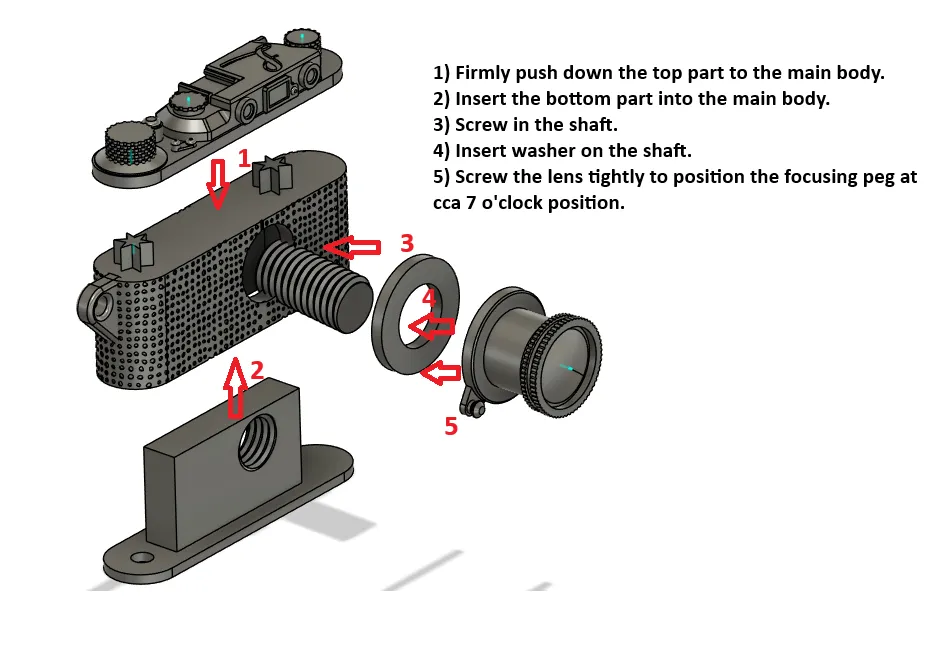 1) Firmly push down the top part to the main body.
2) Insert the bottom part into the main body.
3) Screw in the shaft.
4) Insert washer on the shaft.
5) Screw the lens tightly to position the focusing peg at cca 7 o'clock position.

1
3
4
2
5