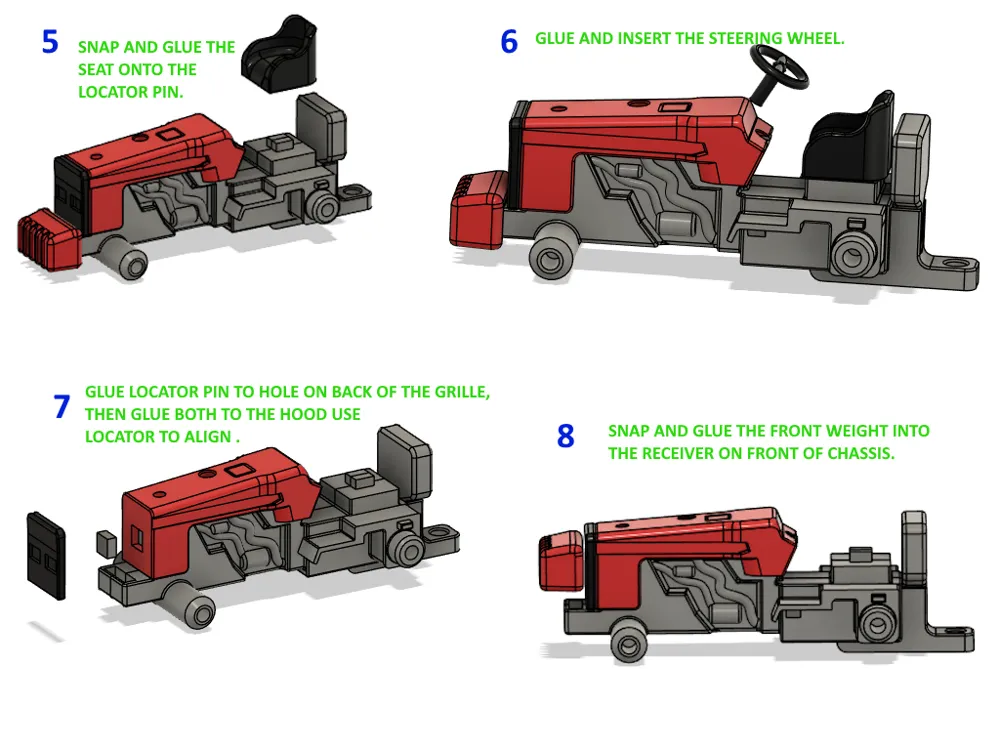 5 SNAP AND GLUE THE SEAT ONTO THE LOCATOR PIN.

6 GLUE AND INSERT THE STEERING WHEEL.

7 GLUE LOCATOR PIN TO HOLE ON BACK OF THE GRILLE, THEN GLUE BOTH TO THE HOOD USE LOCATOR TO ALIGN .

8 SNAP AND GLUE THE FRONT WEIGHT INTO THE RECEIVER ON FRONT OF CHASSIS.