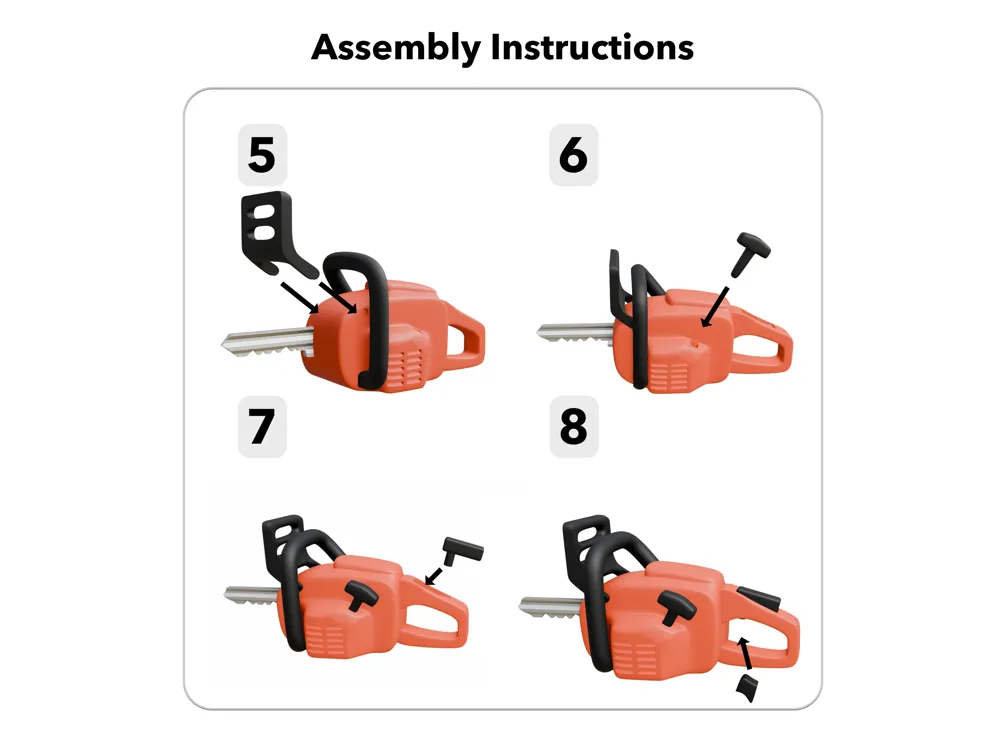 Assembly Instructions

5

6

7

8