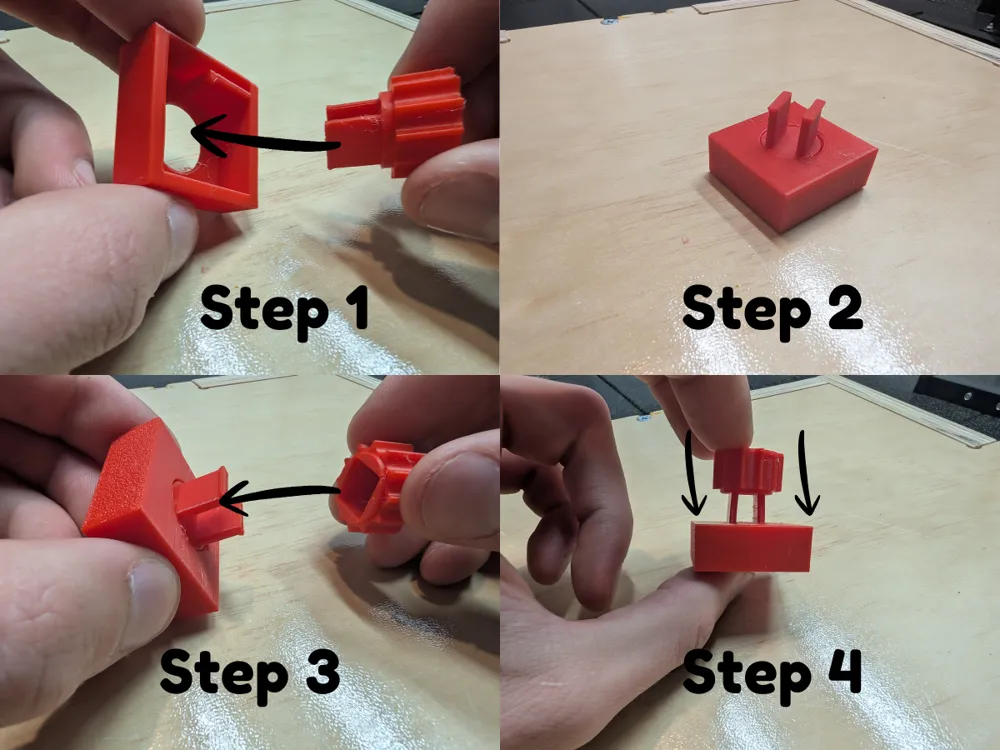 Step 1

Step 2

Step 3

Step 4