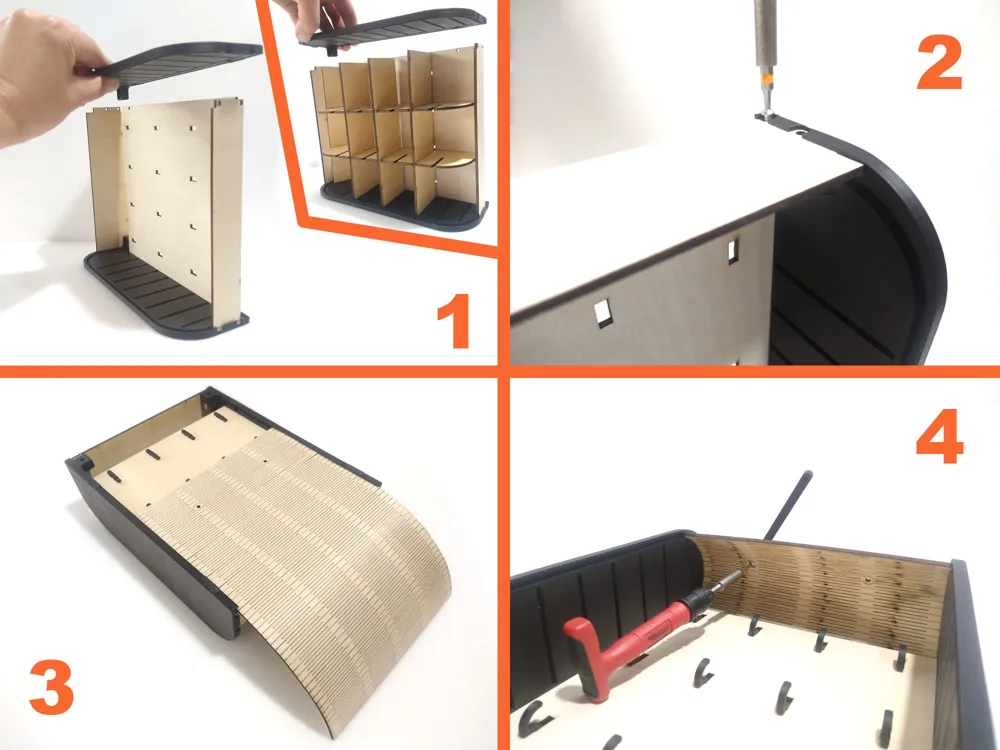 1

2

3

4