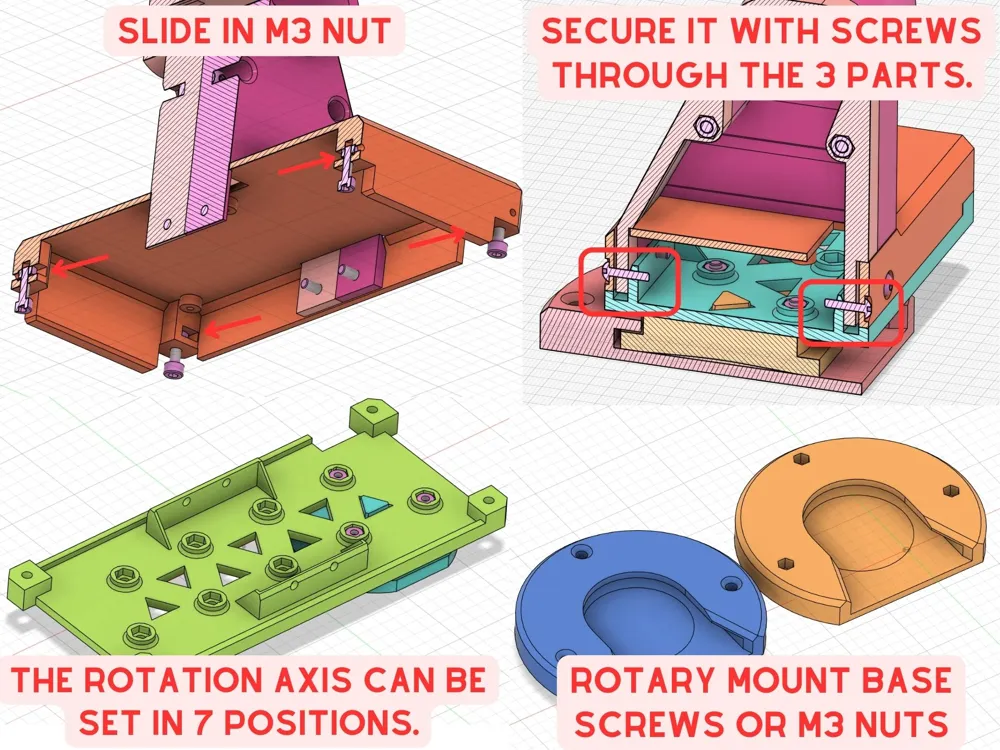 SLIDE IN M3 NUT

SECURE IT WITH SCREWS THROUGH THE 3 PARTS.

THE ROTATION AXIS CAN BE SET IN 7 POSITIONS.

ROTARY MOUNT BASE SCREWS OR M3 NUTS