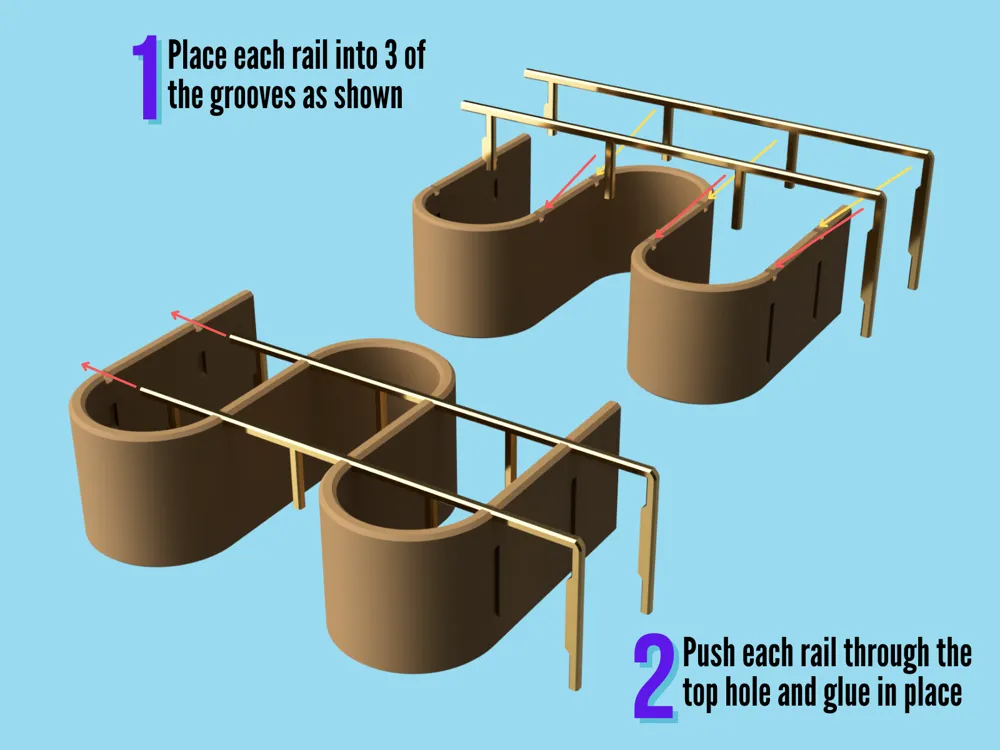 1 Place each rail into 3 of the grooves as shown

2 Push each rail through the top hole and glue in place