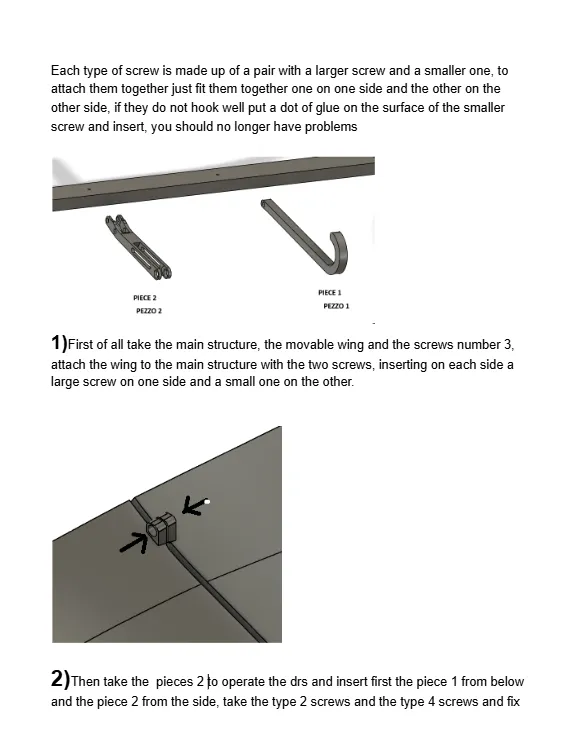 Each type of screw is made up of a pair with a larger screw and a smaller one, to attach them together just fit them together one on one side and the other on the other side, if they do not hook well put a dot of glue on the surface of the smaller screw and insert, you should no longer have problems

PIECE 2
PEZZO 2

PIECE 1
PEZZO 1

1)First of all take the main structure, the movable wing and the screws number 3, attach the wing to the main structure with the two screws, inserting on each side a large screw on one side and a small one on the other.

2)Then take the pieces 2 to operate the drs and insert first the piece 1 from below and the piece 2 from the side, take the type 2 screws and the type 4 screws and fix