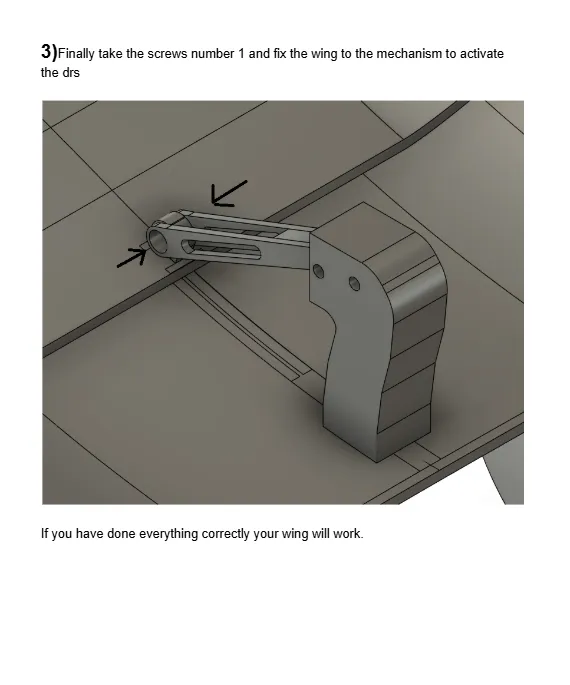 3)Finally take the screws number 1 and fix the wing to the mechanism to activate the drs

If you have done everything correctly your wing will work.