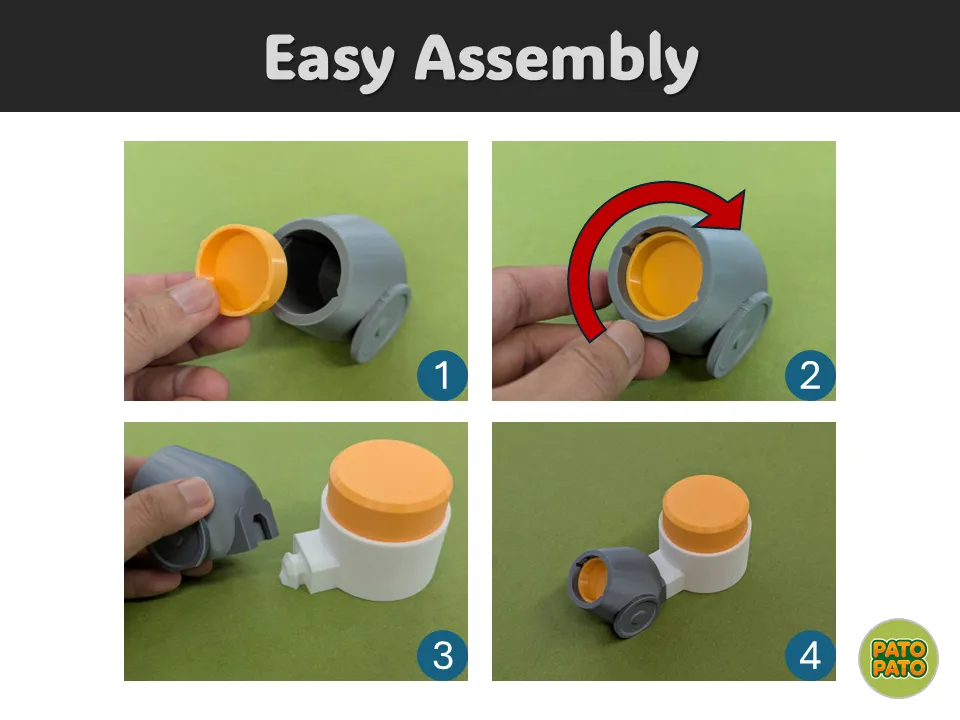 Easy Assembly

1

2

3

4

PATO PATO