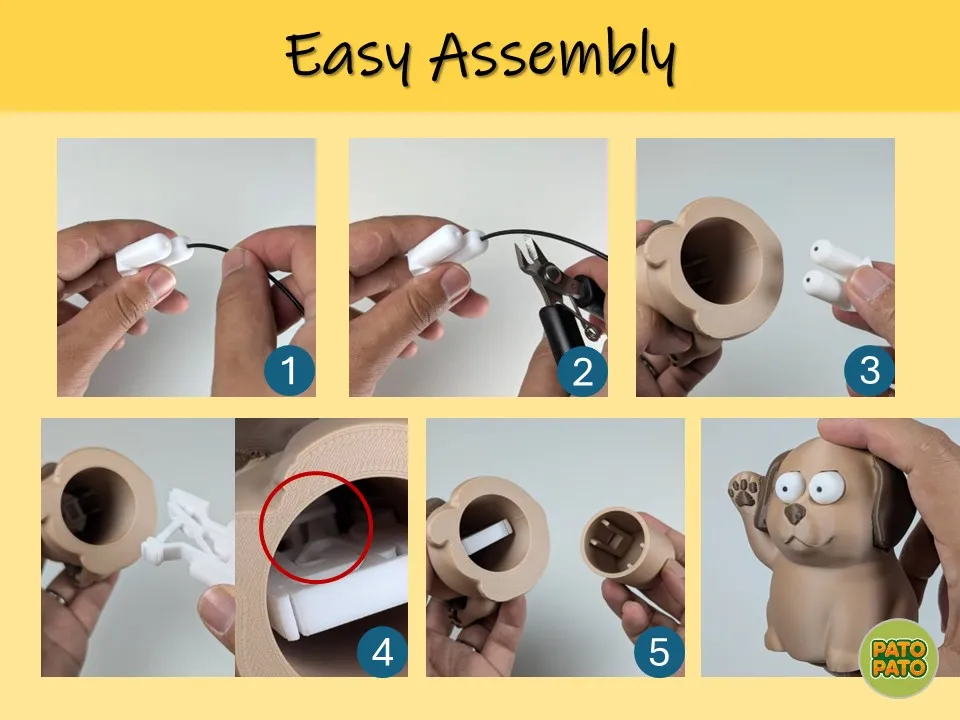 Easy Assembly

1

2

3

4

5

PATO PATO