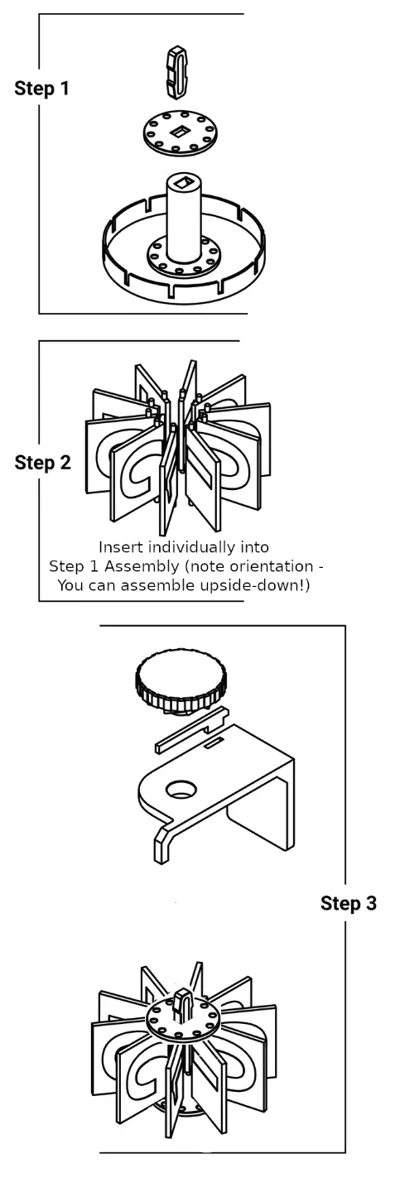 Step 1

Step 2

Insert individually into Step 1 Assembly (note orientation - You can assemble upside-down!)

Step 3