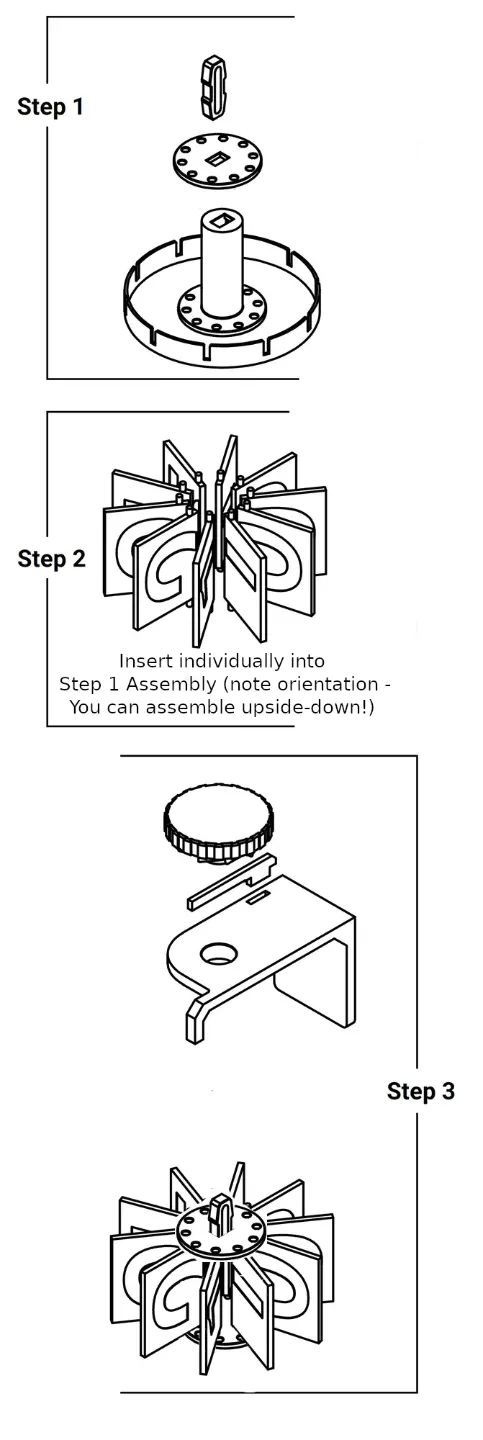 Step 1

Step 2

Insert individually into Step 1 Assembly (note orientation - You can assemble upside-down!)

Step 3