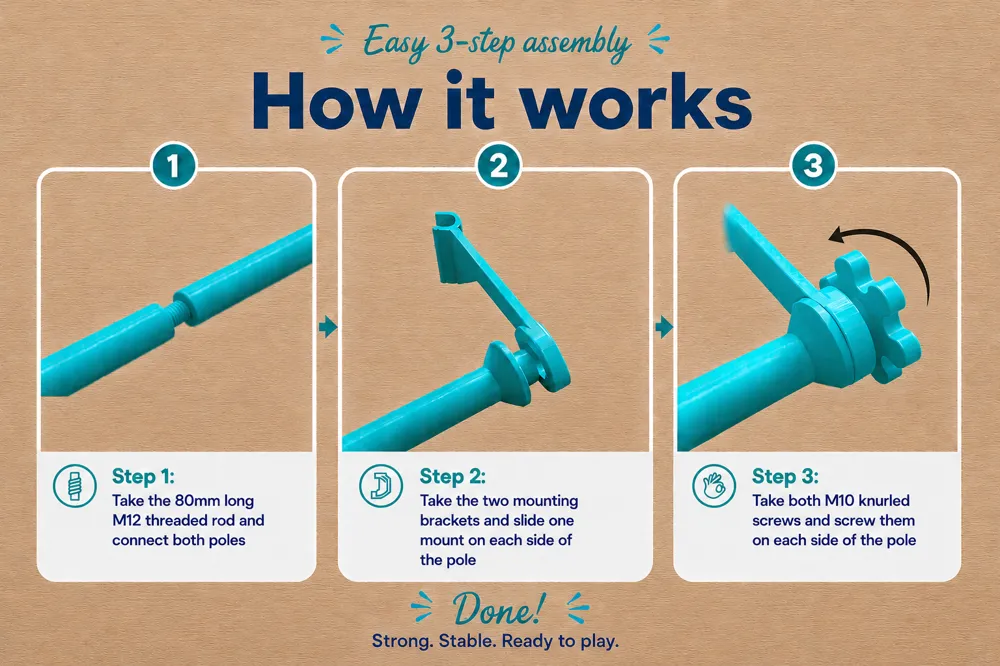 Easy 3-step assembly

How it works

1

Step 1:
Take the 80mm long M12 threaded rod and connect both poles

2

Step 2:
Take the two mounting brackets and slide one mount on each side of the pole

3

Step 3:
Take both M10 knurled screws and screw them on each side of the pole

Done!
Strong. Stable. Ready to play.