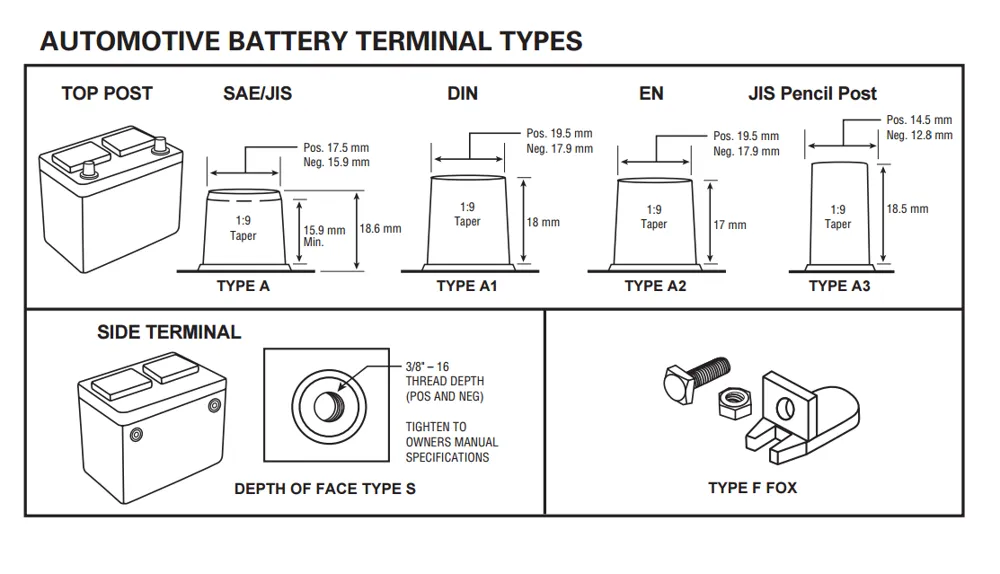 AUTOMOTIVE BATTERY TERMINAL TYPES

TOP POST

SAE/JIS

Pos. 17.5 mm
Neg. 15.9 mm

1:9
Taper

15.9 mm
Min.

18.6 mm

TYPE A

DIN

Pos. 19.5 mm
Neg. 17.9 mm

1:9
Taper

18 mm

TYPE A1

EN

Pos. 19.5 mm
Neg. 17.9 mm

1:9
Taper

17 mm

TYPE A2

JIS Pencil Post

Pos. 14.5 mm
Neg. 12.8 mm

1:9
Taper

18.5 mm

TYPE A3

SIDE TERMINAL

3/8" – 16
THREAD DEPTH
(POS AND NEG)

TIGHTEN TO
OWNERS MANUAL
SPECIFICATIONS

DEPTH OF FACE TYPE S

TYPE F FOX