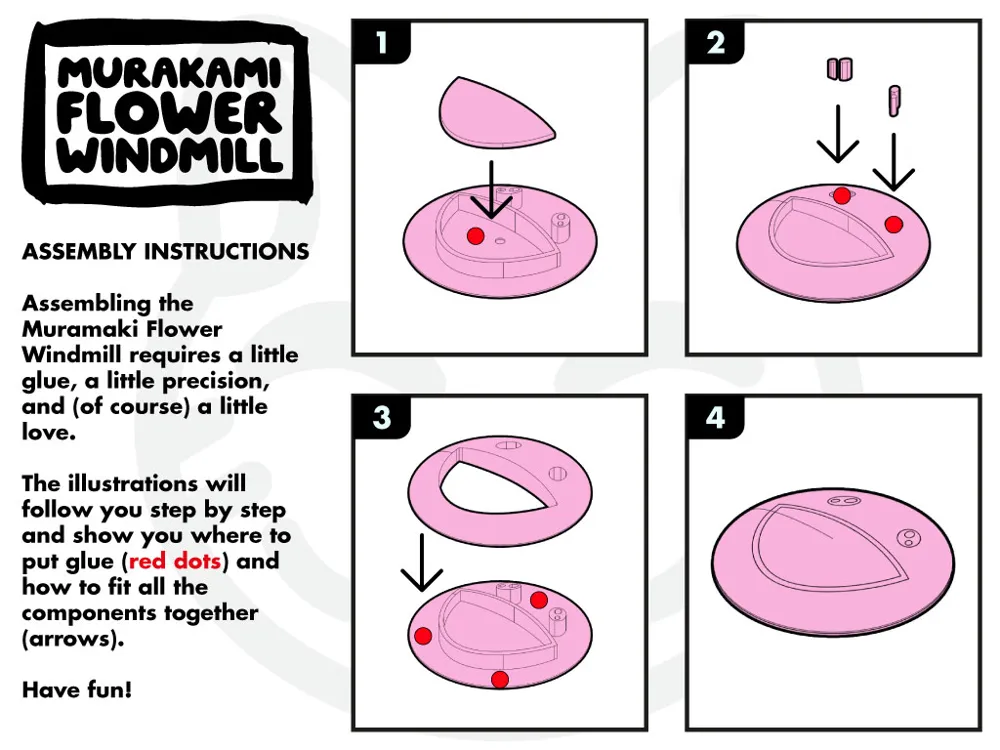 MURAKAMI FLOWER WINDMILL

ASSEMBLY INSTRUCTIONS

Assembling the Muramaki Flower Windmill requires a little glue, a little precision, and (of course) a little love.

The illustrations will follow you step by step and show you where to put glue (red dots) and how to fit all the components together (arrows).

Have fun!

1

2

3

4