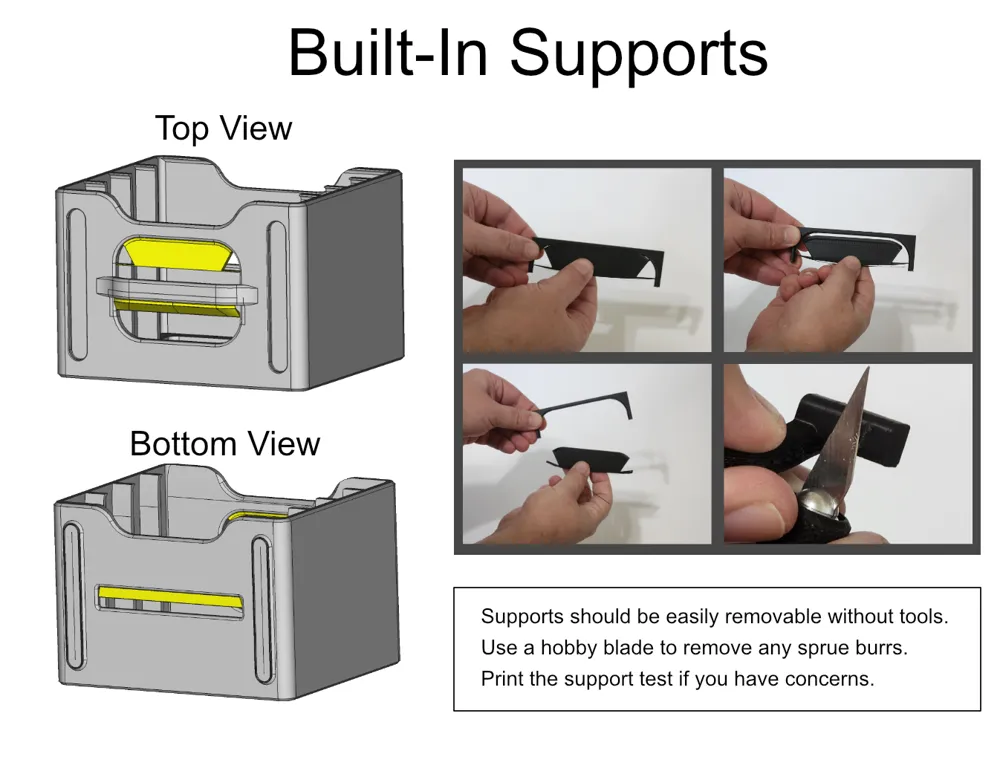 Built-In Supports

Top View

Bottom View

Supports should be easily removable without tools.
Use a hobby blade to remove any sprue burrs.
Print the support test if you have concerns.