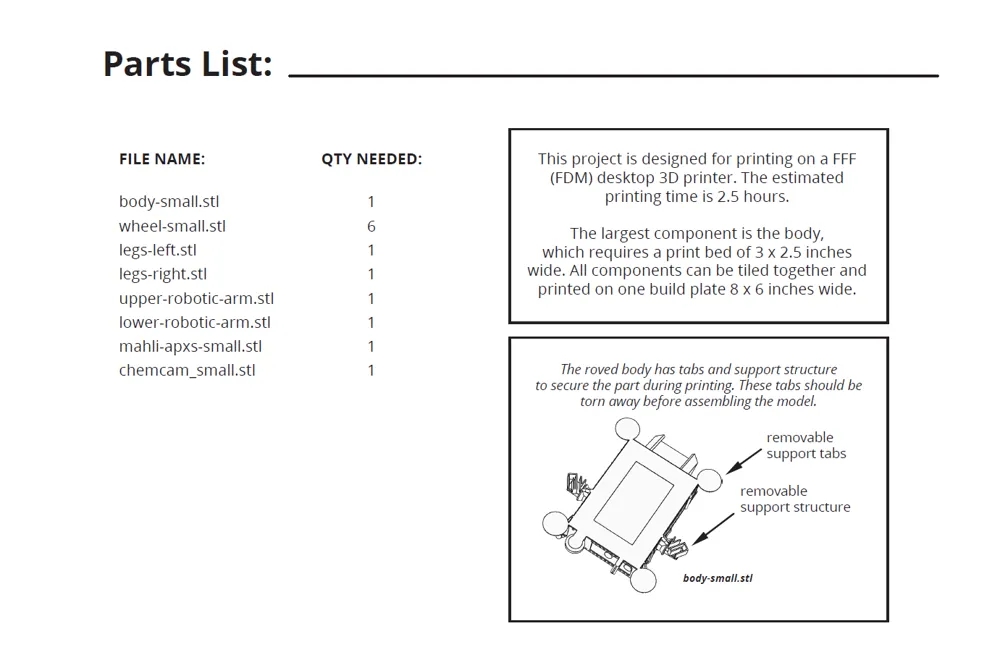 Parts List:

| FILE NAME: | QTY NEEDED: |
|---|---|
| body-small.stl | 1 |
| wheel-small.stl | 6 |
| legs-left.stl | 1 |
| legs-right.stl | 1 |
| upper-robotic-arm.stl | 1 |
| lower-robotic-arm.stl | 1 |
| mahli-apxs-small.stl | 1 |
| chemcam_small.stl | 1 |

This project is designed for printing on a FFF (FDM) desktop 3D printer. The estimated printing time is 2.5 hours.

The largest component is the body, which requires a print bed of 3 x 2.5 inches wide. All components can be tiled together and printed on one build plate 8 x 6 inches wide.

The roved body has tabs and support structure to secure the part during printing. These tabs should be torn away before assembling the model.

removable support tabs

removable support structure

body-small.stl