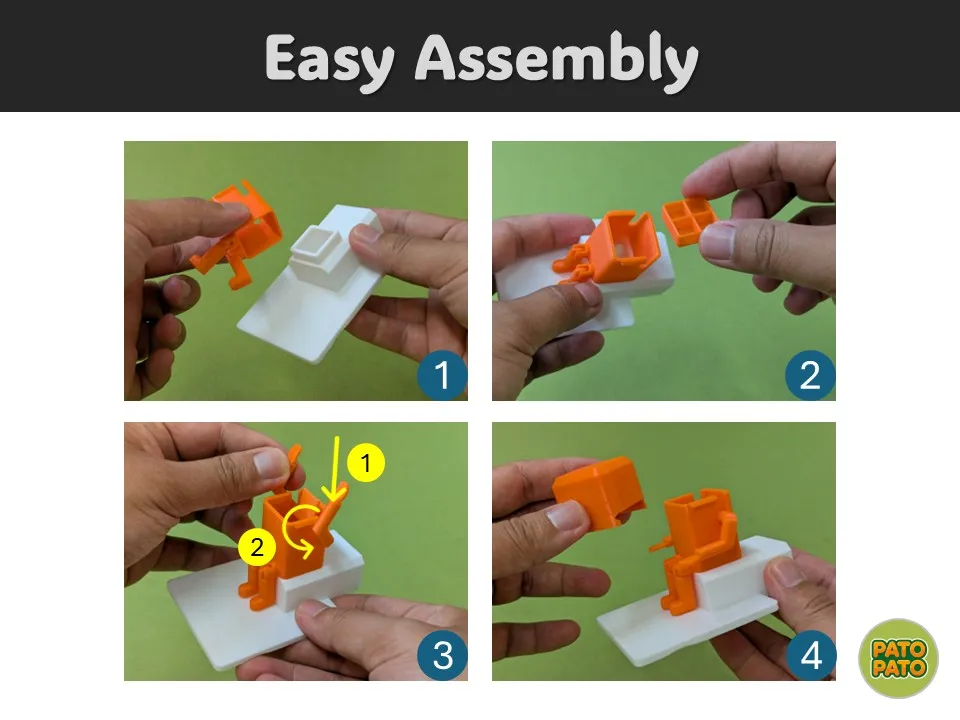 Easy Assembly

1

2

1

2

3

4

PATO PATO