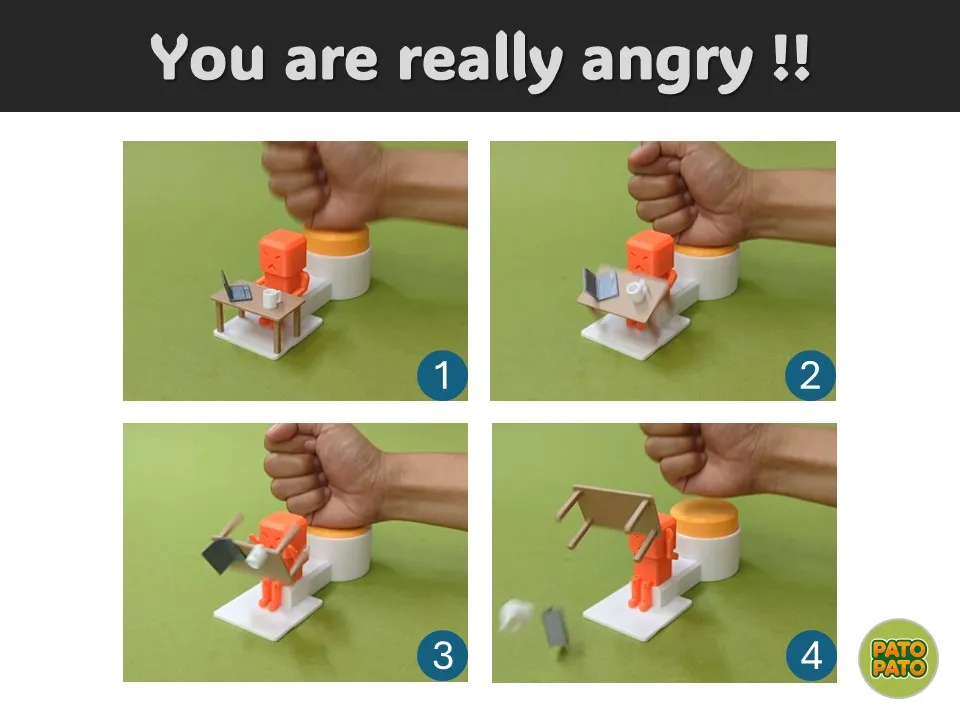 You are really angry !!

1

2

3

4

PATO
PATO