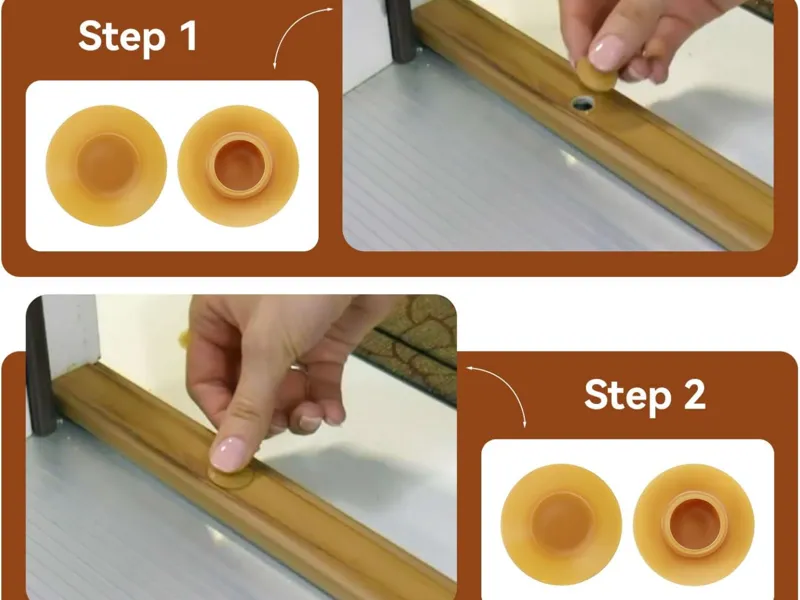 Step 1

Step 2