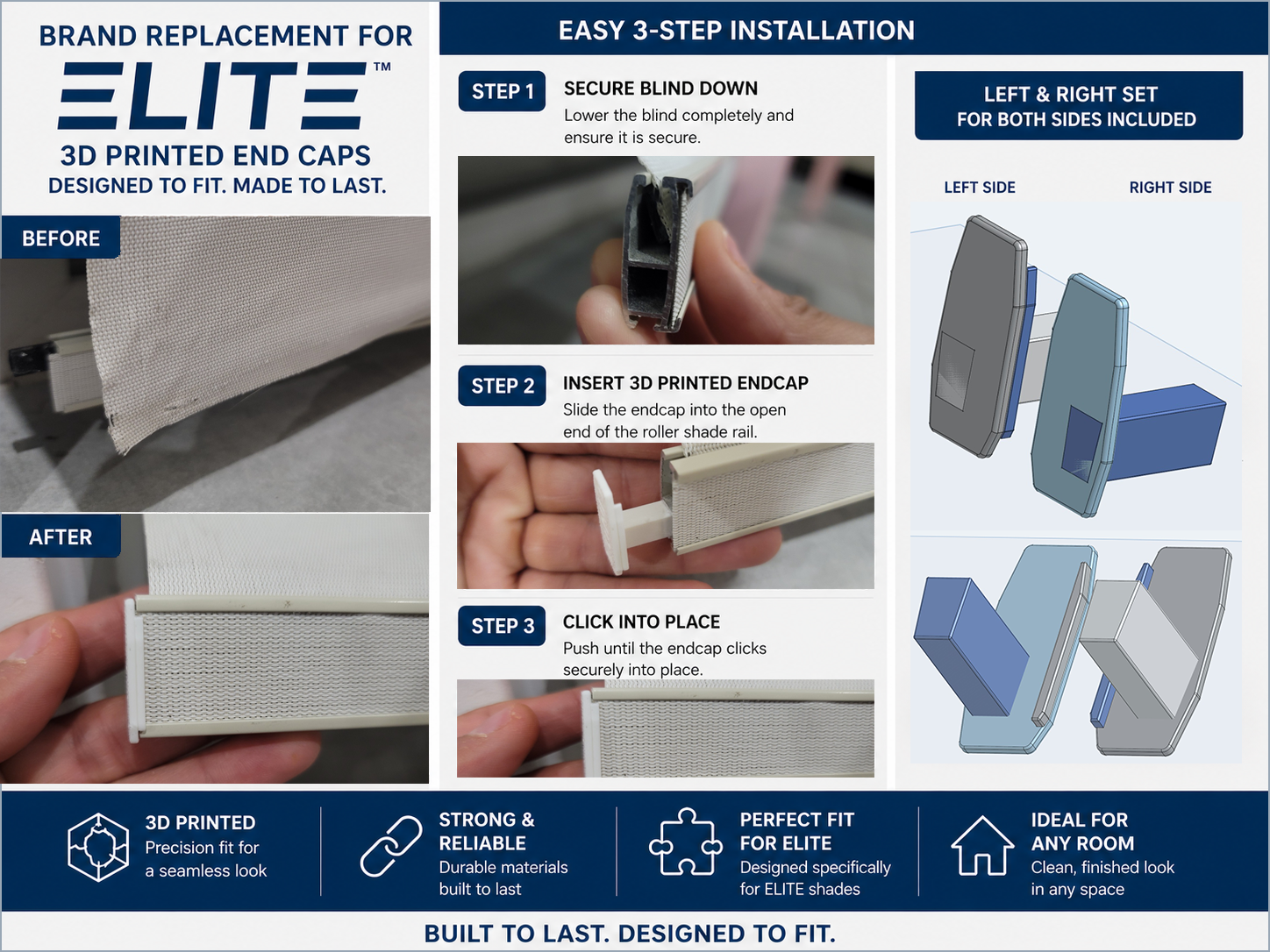 BRAND REPLACEMENT FOR
ELITE™
3D PRINTED END CAPS
DESIGNED TO FIT. MADE TO LAST.

BEFORE

AFTER

EASY 3-STEP INSTALLATION

STEP 1
SECURE BLIND DOWN
Lower the blind completely and ensure it is secure.

STEP 2
INSERT 3D PRINTED ENDCAP
Slide the endcap into the open end of the roller shade rail.

STEP 3
CLICK INTO PLACE
Push until the endcap clicks securely into place.

LEFT & RIGHT SET
FOR BOTH SIDES INCLUDED

LEFT SIDE
RIGHT SIDE

3D PRINTED
Precision fit for a seamless look

STRONG & RELIABLE
Durable materials built to last

PERFECT FIT FOR ELITE
Designed specifically for ELITE shades

IDEAL FOR ANY ROOM
Clean, finished look in any space

BUILT TO LAST. DESIGNED TO FIT.