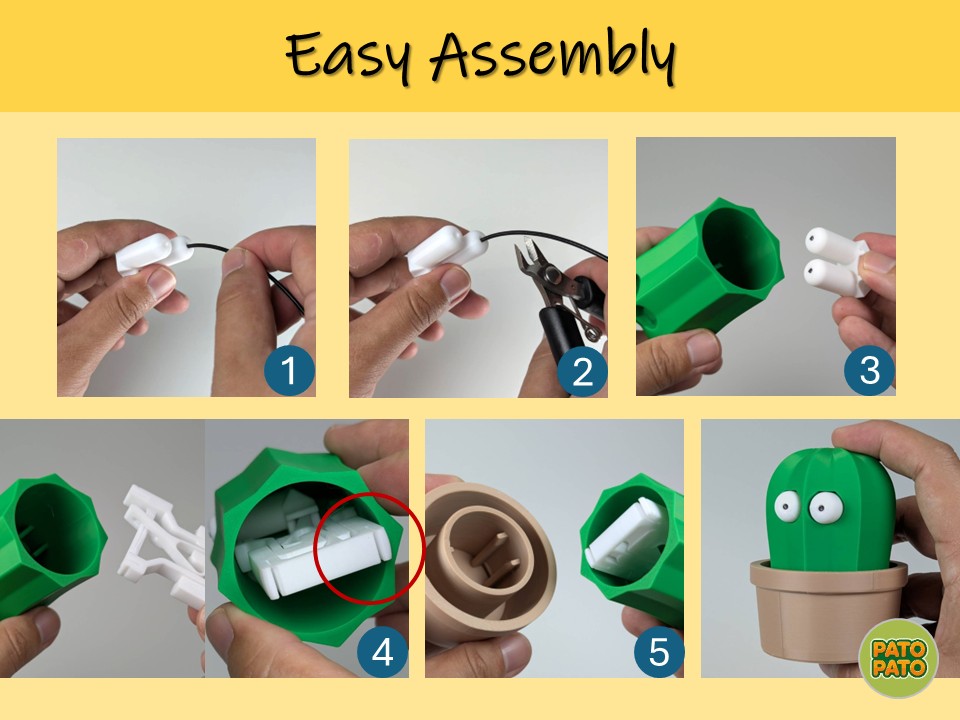 Easy Assembly

1

2

3

4

5

PATO PATO