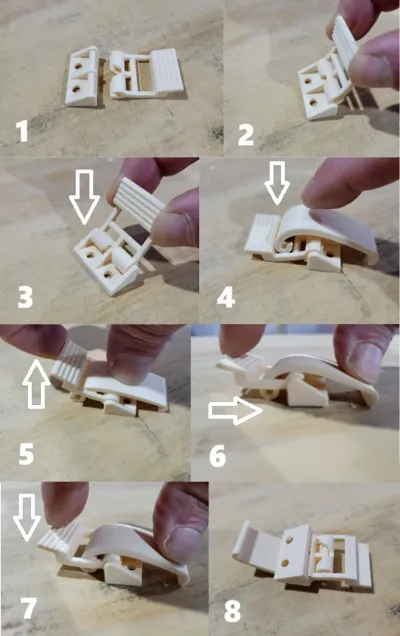 1

2

3

4

5

6

7

8