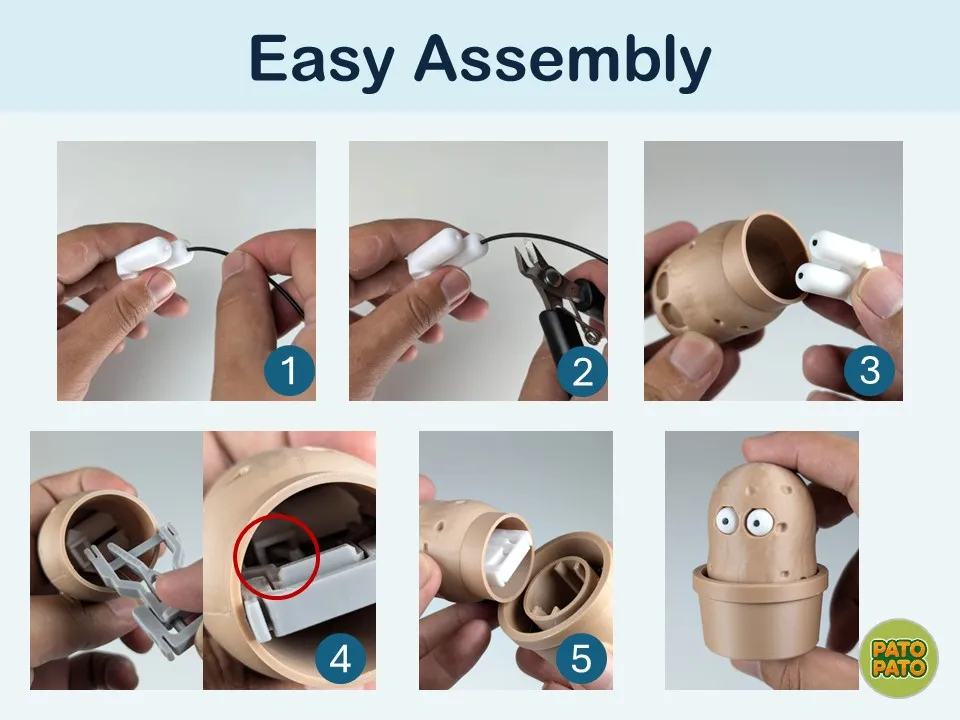 Easy Assembly

1

2

3

4

5

PATO
PATO