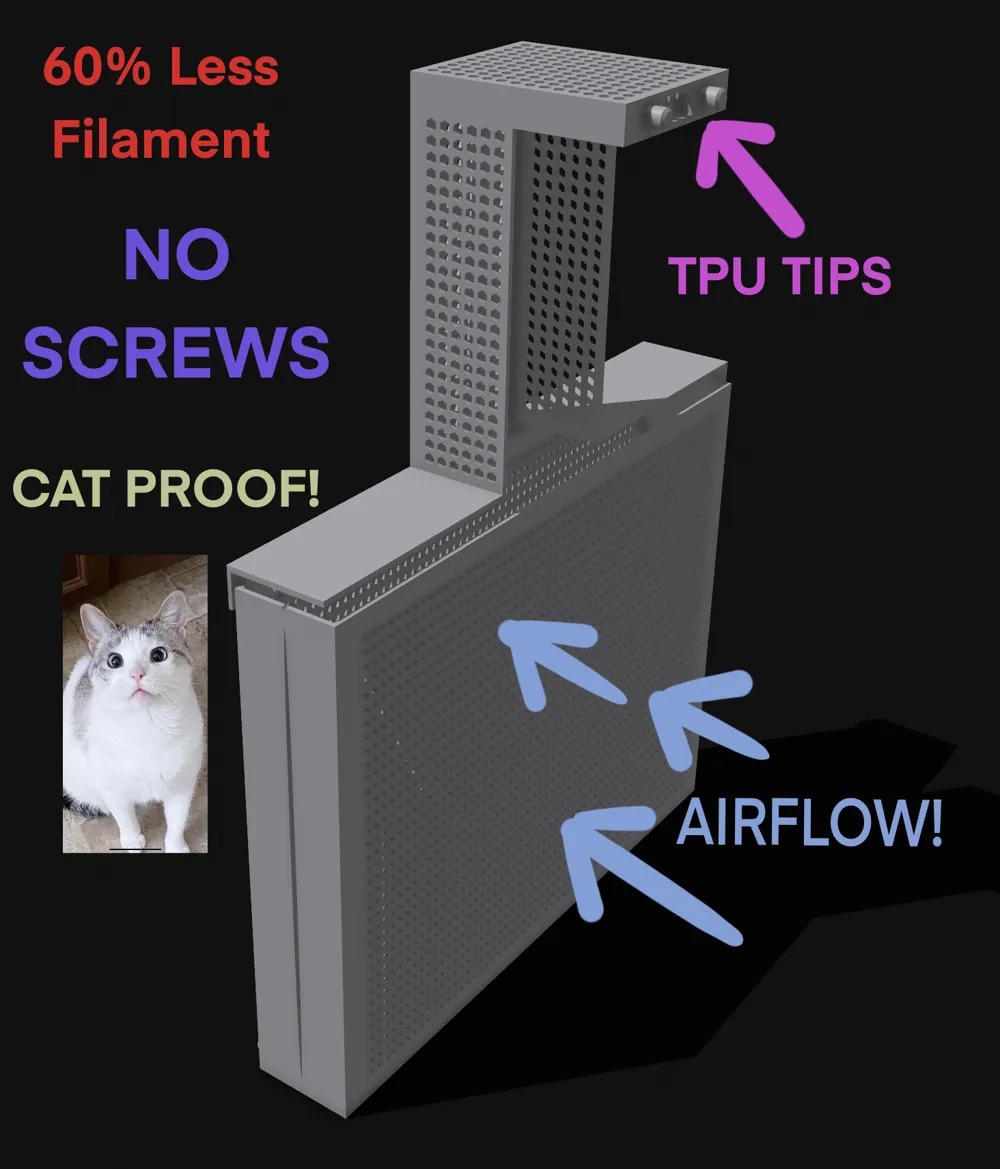 60% Less Filament

NO SCREWS

CAT PROOF!

TPU TIPS

AIRFLOW!