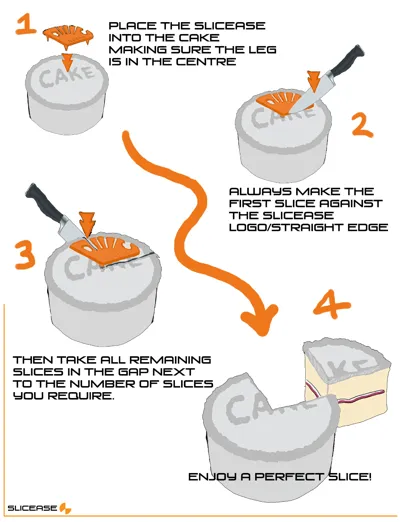 1

PLACE THE SLICEASE INTO THE CAKE MAKING SURE THE LEG IS IN THE CENTRE

CAKE

CAKE

2

ALWAYS MAKE THE FIRST SLICE AGAINST THE SLICEASE LOGO/STRAIGHT EDGE

3

CAKE

THEN TAKE ALL REMAINING SLICES IN THE GAP NEXT TO THE NUMBER OF SLICES YOU REQUIRE.

4

CA

KE

ENJOY A PERFECT SLICE!

SLICEASE