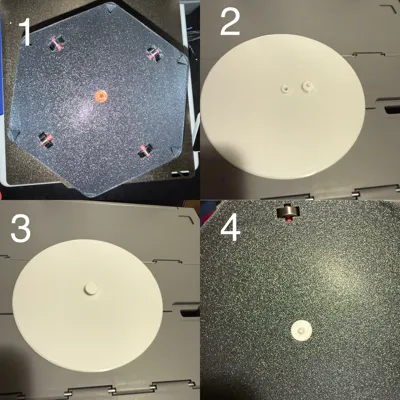 1

2

3

4