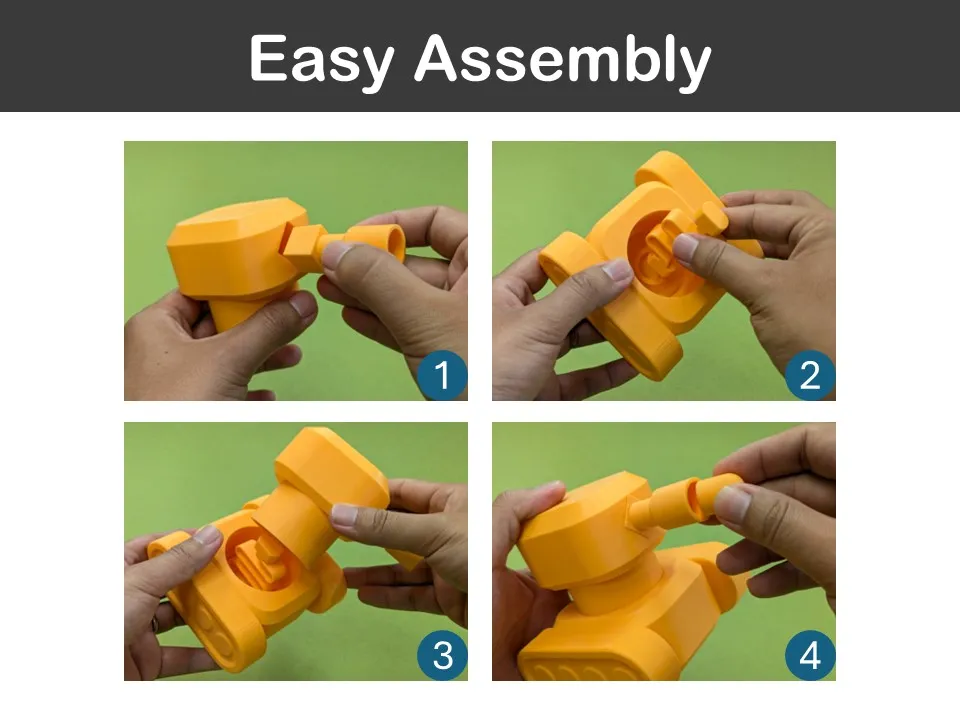 Easy Assembly

1

2

3

4