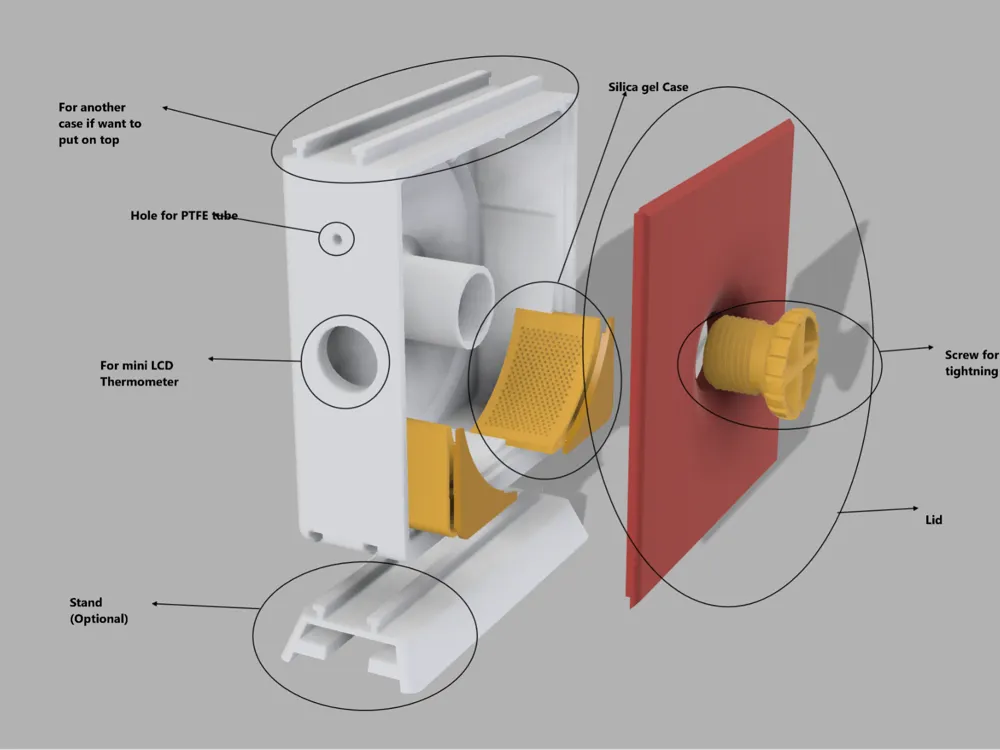 For another case if want to put on top

Silica gel Case

Hole for PTFE tube

For mini LCD Thermometer

Screw for tightning

Lid

Stand (Optional)