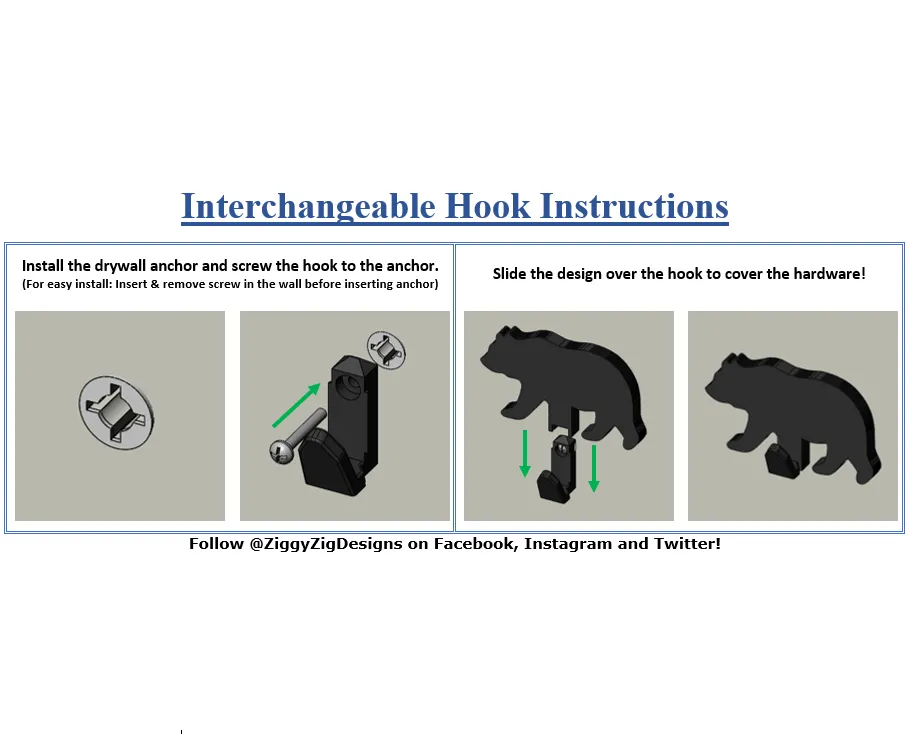 Interchangeable Hook Instructions

Install the drywall anchor and screw the hook to the anchor.
(For easy install: Insert & remove screw in the wall before inserting anchor)

Slide the design over the hook to cover the hardware!

Follow @ZiggyZigDesigns on Facebook, Instagram and Twitter!