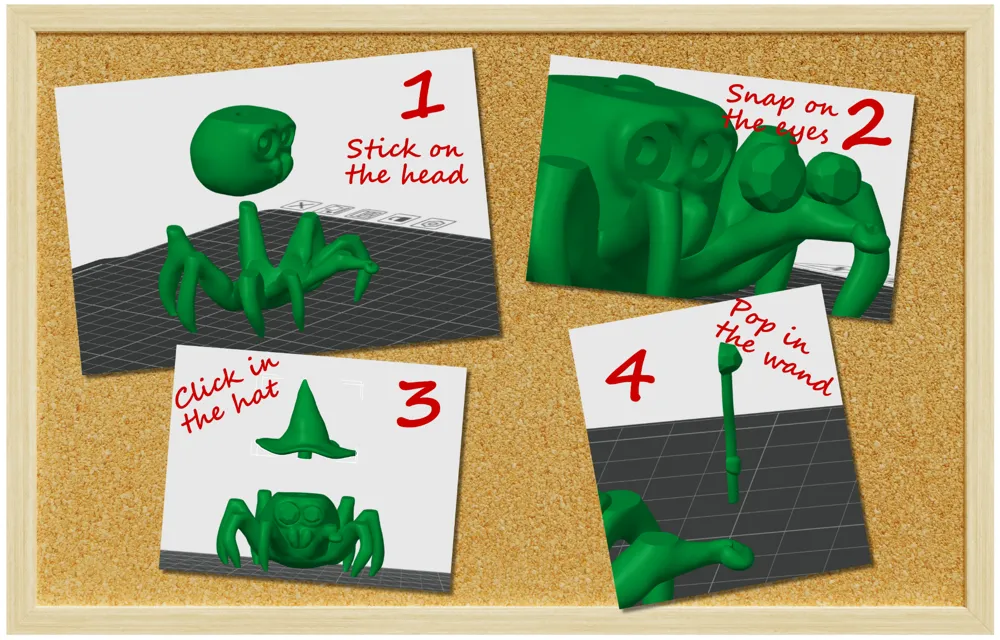 1
Stick on the head

Snap on the eyes 2

Click in the hat
3

4
Pop in the wand