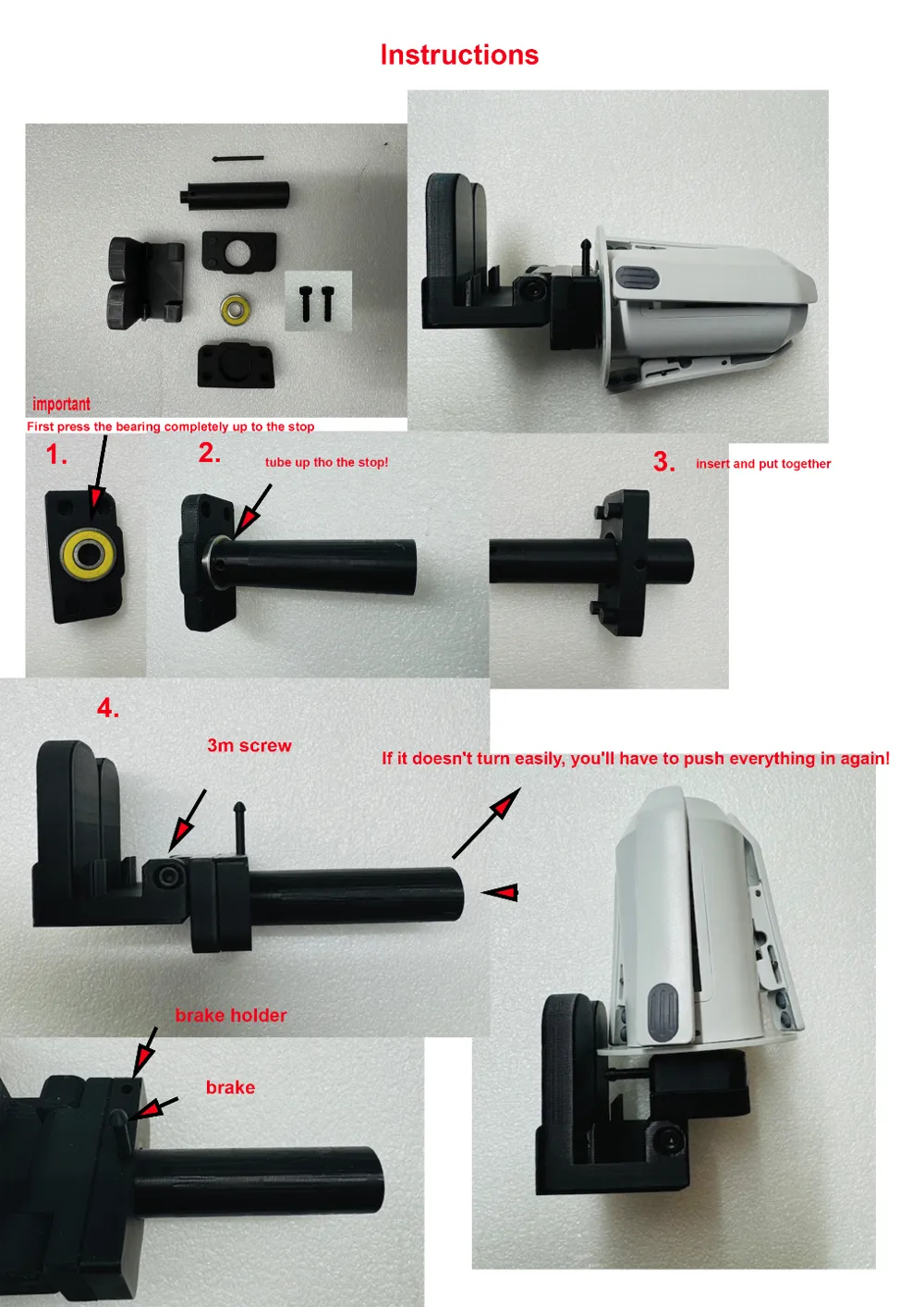 Instructions

important

First press the bearing completely up to the stop

1.

2.

tube up tho the stop!

3.

insert and put together

4.

3m screw

If it doesn't turn easily, you'll have to push everything in again!

brake holder

brake