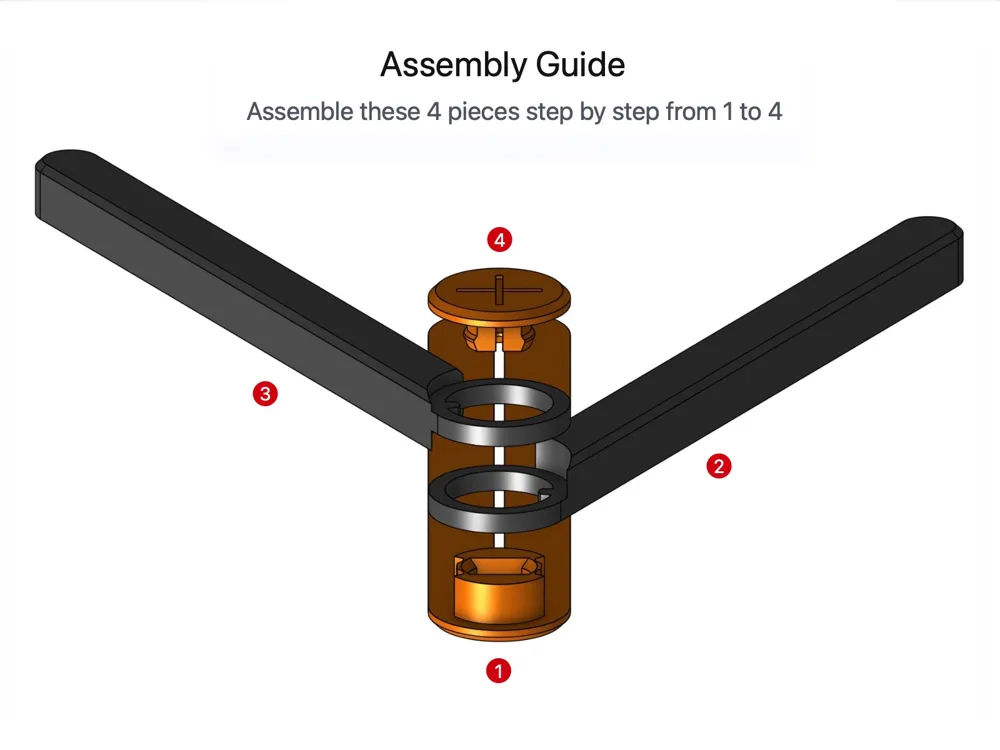 Assembly Guide

Assemble these 4 pieces step by step from 1 to 4

4

3

2

1