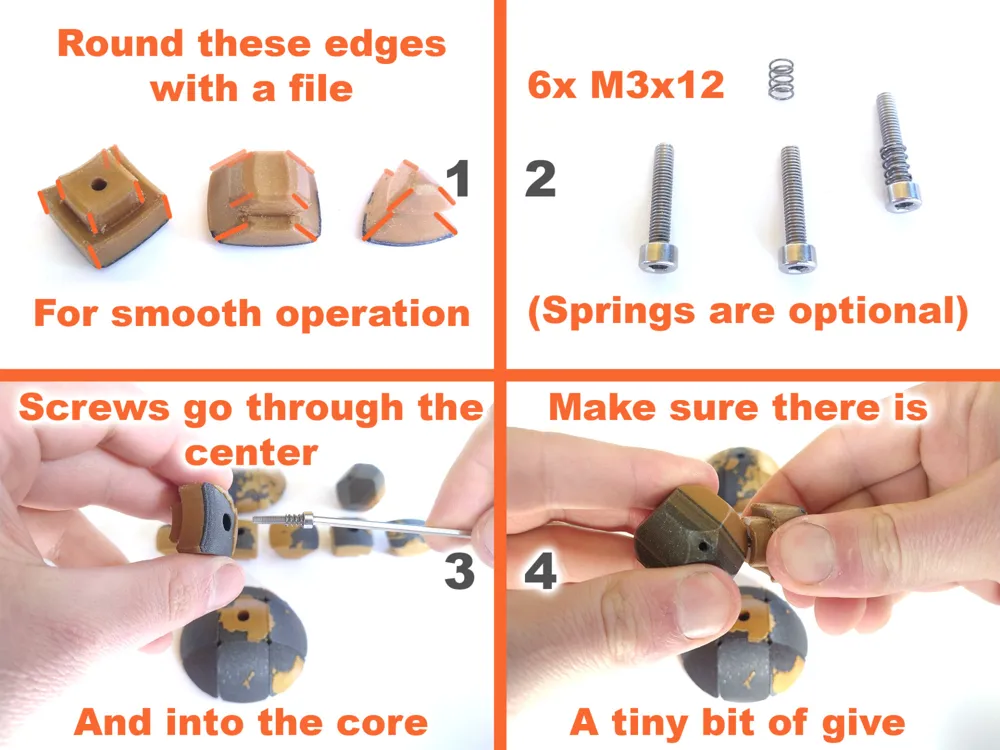 Round these edges with a file

1

For smooth operation

6x M3x12

2

(Springs are optional)

Screws go through the center

3

And into the core

Make sure there is

4

A tiny bit of give