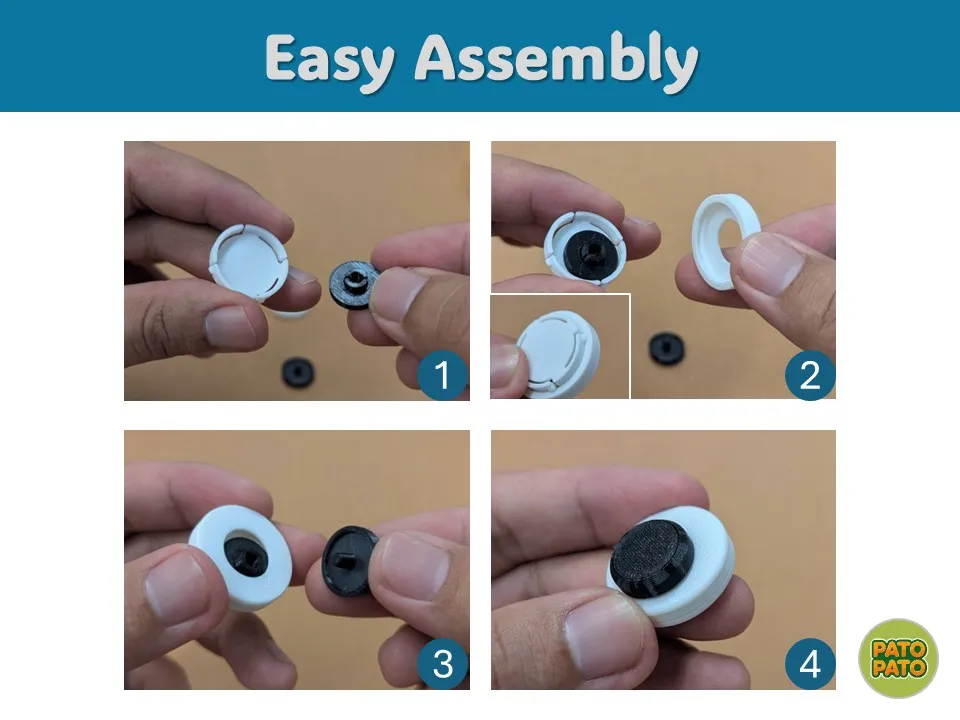 Easy Assembly

1

2

3

4

PATO PATO